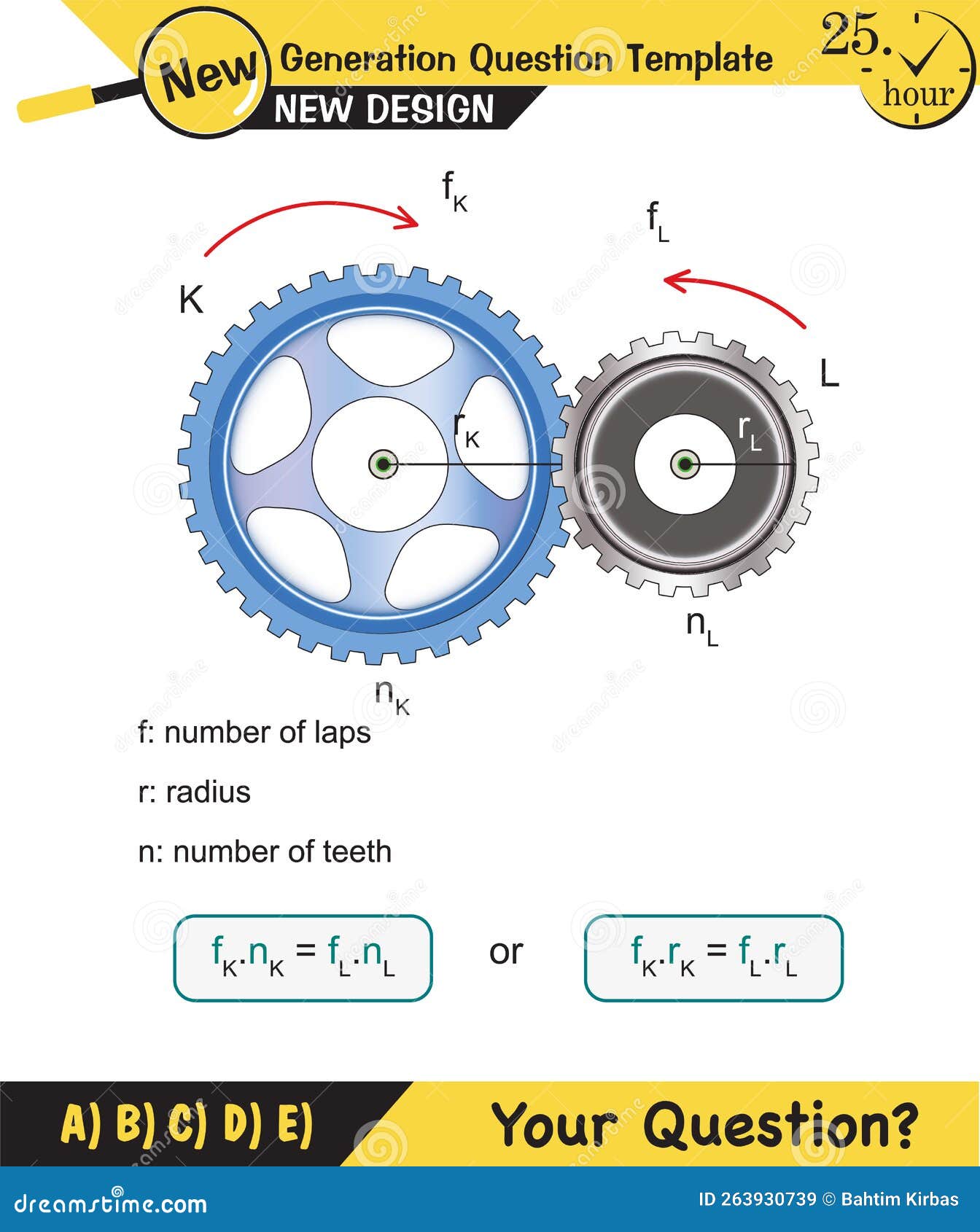 New Generation Question Template
NEW DESIGN

25. hour

$f_K$

$f_L$

K

L

$r_K$

$r_L$

$n_L$

$n_K$

f: number of laps

r: radius

n: number of teeth

$f_K.n_K = f_L.n_L$ or $f_K.r_K = f_L.r_L$

A) B) C) D) E)

Your Question?

dreamstime.com

ID 263930739 © Bahtim Kirbas