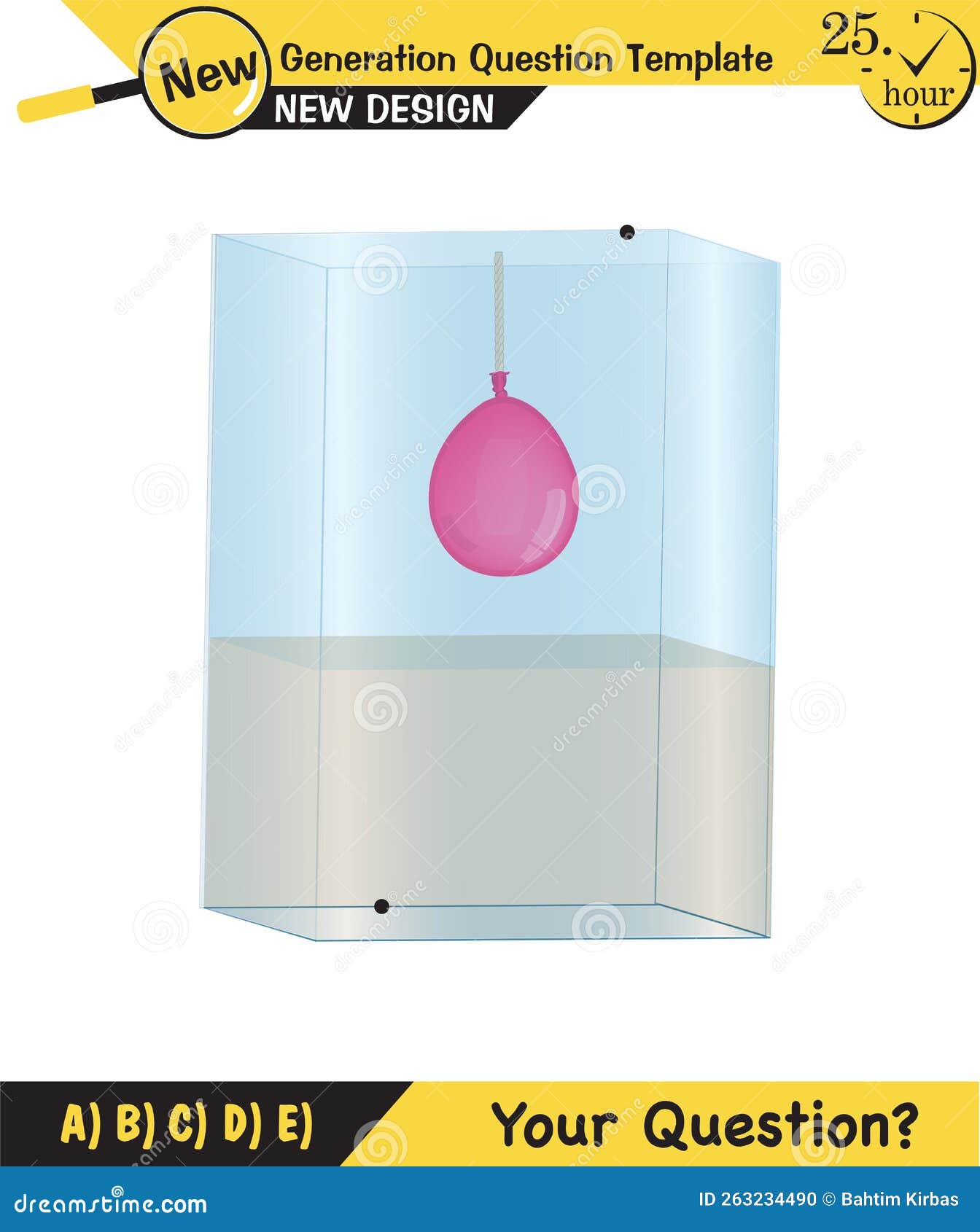 New

Generation Question Template

NEW DESIGN

25.

hour

A) B) C) D) E)

Your Question?

dreamstime.com

ID 263234490 © Bahtim Kirbas