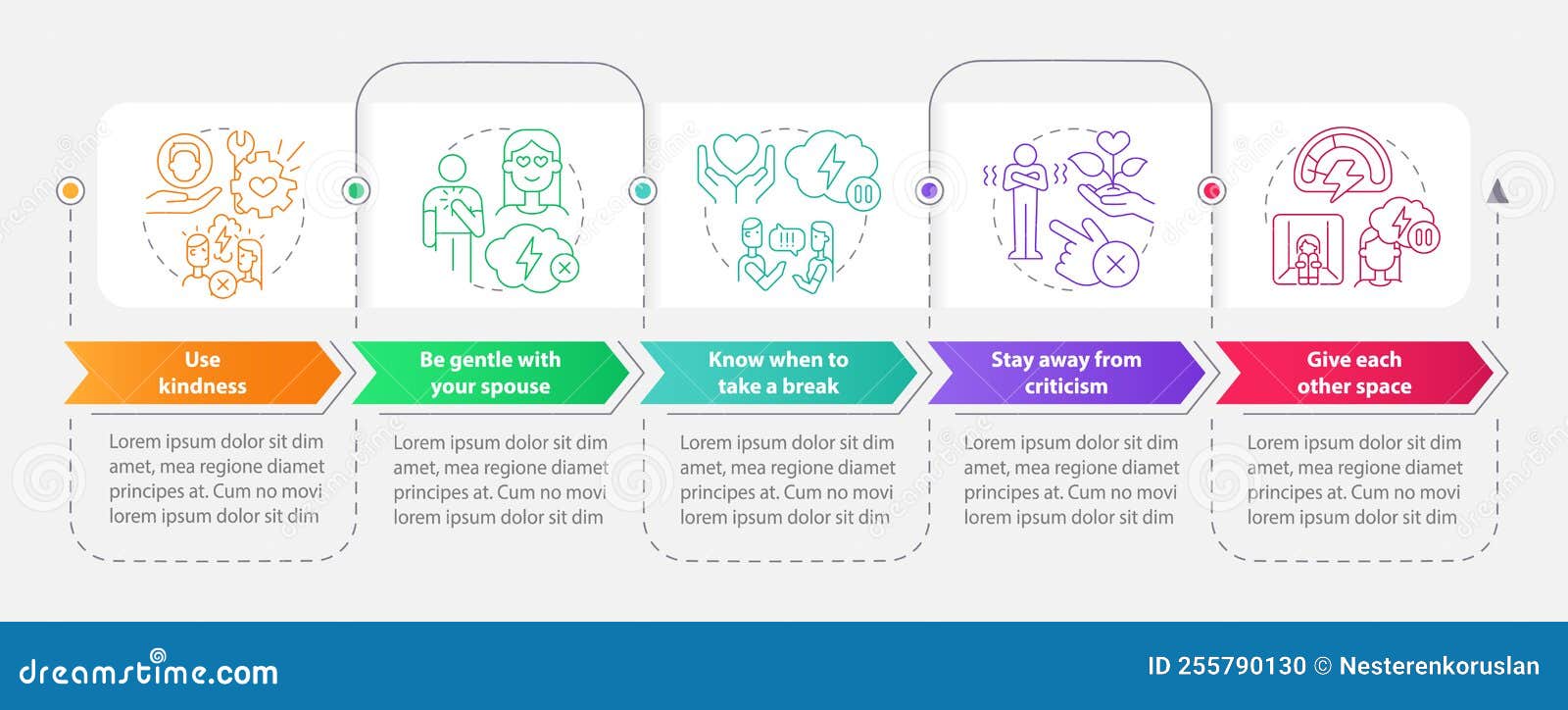 Use kindness

Lorem ipsum dolor sit dim amet, mea regione diamet principes at. Cum no movi lorem ipsum dolor sit dim

Be gentle with your spouse

Lorem ipsum dolor sit dim amet, mea regione diamet principes at. Cum no movi lorem ipsum dolor sit dim

Know when to take a break

Lorem ipsum dolor sit dim amet, mea regione diamet principes at. Cum no movi lorem ipsum dolor sit dim

Stay away from criticism

Lorem ipsum dolor sit dim amet, mea regione diamet principes at. Cum no movi lorem ipsum dolor sit dim

Give each other space

Lorem ipsum dolor sit dim amet, mea regione diamet principes at. Cum no movi lorem ipsum dolor sit dim

dreamstime.com

ID 255790130 © Nesterenkoruslan