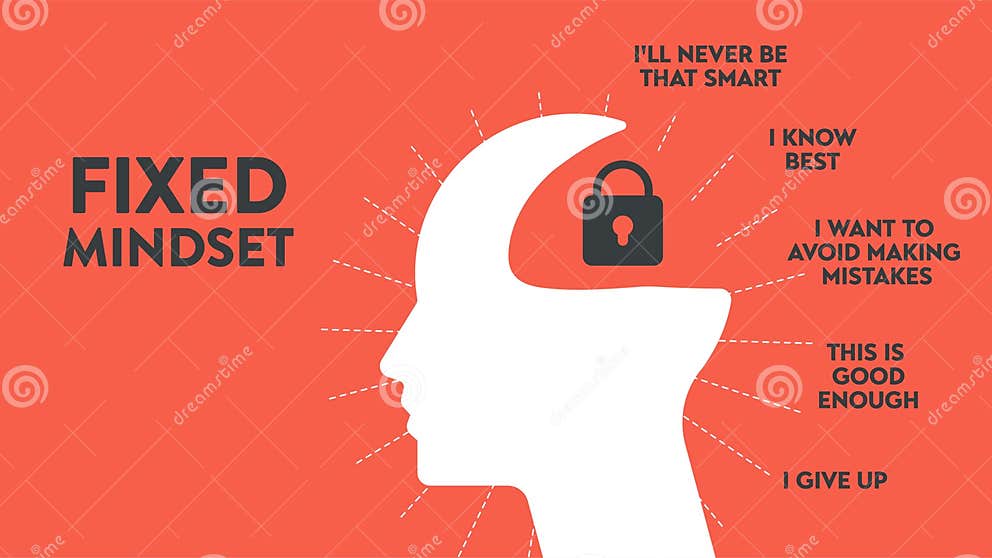 FIXED MINDSET

I'LL NEVER BE THAT SMART

I KNOW BEST

I WANT TO AVOID MAKING MISTAKES

THIS IS GOOD ENOUGH

I GIVE UP

dreamstime