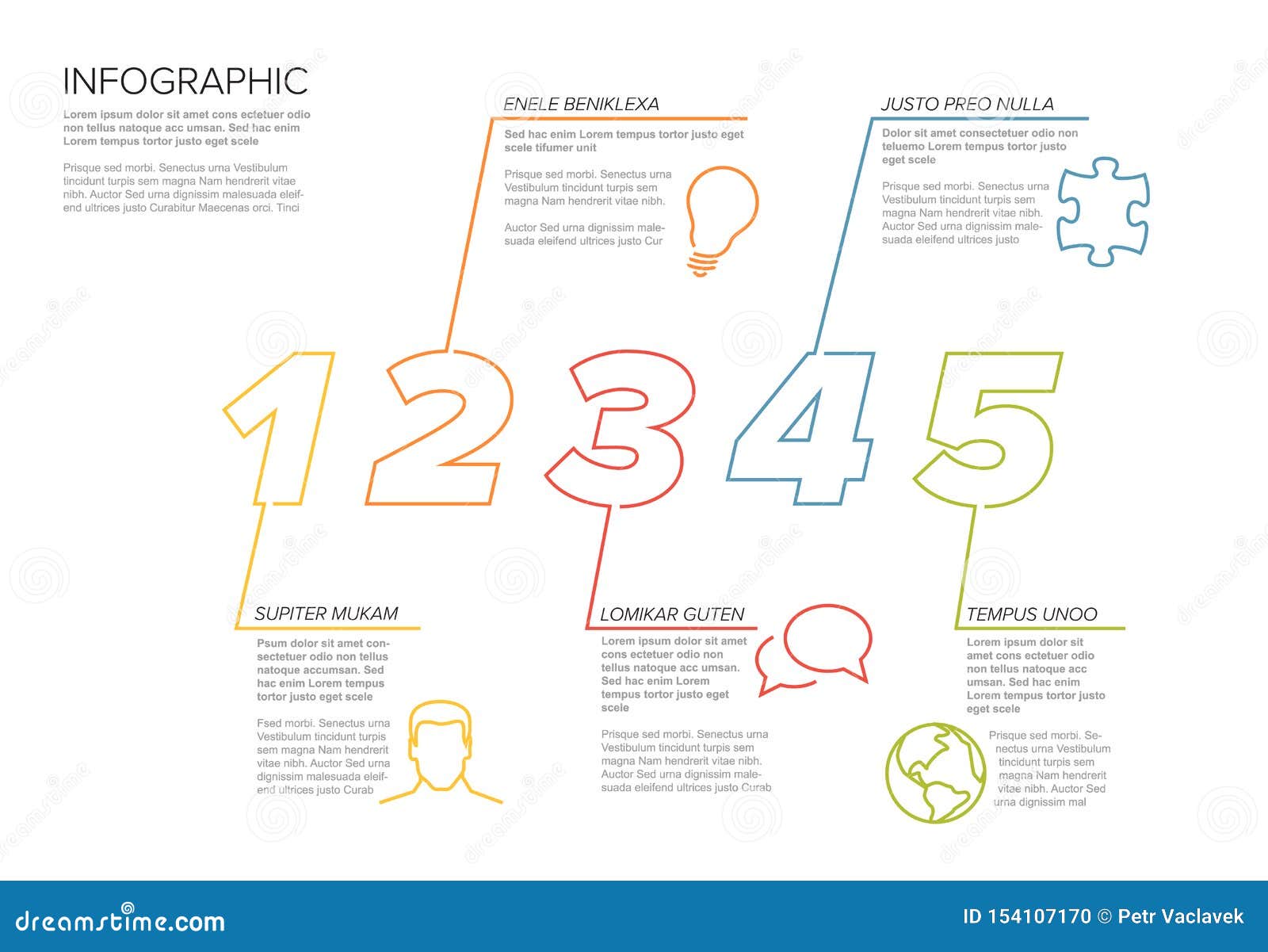 INFOGRAPHIC

Lorem ipsum dolor sit amet cons ectetuer odio non tellus natoque acc umsan. Sed hac enim Lorem tempus tortor justo eget scele

Prisque sed morbi. Senectus urna Vestibulum tincidunt turpis sem magna Nam hendrerit vitae nibh. Auctor Sed urna dignissim malesuada eleifend ultrices justo Curabitur Maecenas orci. Tinci

ENELE BENIKLEXA

Sed hac enim Lorem tempus tortor justo eget scele tifumer unit

Prisque sed morbi. Senectus urna Vestibulum tincidunt turpis sem magna Nam hendrerit vitae nibh.

Auctor Sed urna dignissim malesuada eleifend ultrices justo Cur

JUSTO PREO NULLA

Dolor sit amet consectetuer odio non teluemo Lorem tempus tortor justo eget scele

Prisque sed morbi. Senectus urna Vestibulum tincidunt turpis sem magna Nam hendrerit vitae nibh. Auctor Sed urna dignissim malesuada eleifend ultrices justo

1 2 3 4 5

SUPITER MUKAM

Psum dolor sit amet consectetuer odio non tellus natoque accumsan. Sed hac enim Lorem tempus tortor justo eget scele

Fsed morbi. Senectus urna Vestibulum tincidunt turpis sem magna Nam hendrerit vitae nibh. Auctor Sed urna dignissim malesuada eleifend ultrices justo Curab

LOMIKAR GUTEN

Lorem ipsum dolor sit amet cons ectetuer odio non tellus natoque acc umsan. Sed hac enim Lorem tempus tortor justo eget scele

Prisque sed morbi. Senectus urna Vestibulum tincidunt turpis sem magna Nam hendrerit vitae nibh. Auctor Sed urna dignissim malesuada eleifend ultrices justo Curab

TEMPUS UNOO

Lorem ipsum dolor sit amet cons ectetuer odio non tellus natoque acc umsan. Sed hac enim Lorem tempus tortor justo eget scele

Prisque sed morbi. Senectus urna Vestibulum tincidunt turpis sem magna Nam hendrerit vitae nibh. Auctor Sed urna dignissim mal

dreamstime.com

ID 154107170 © Petr Vaclavek