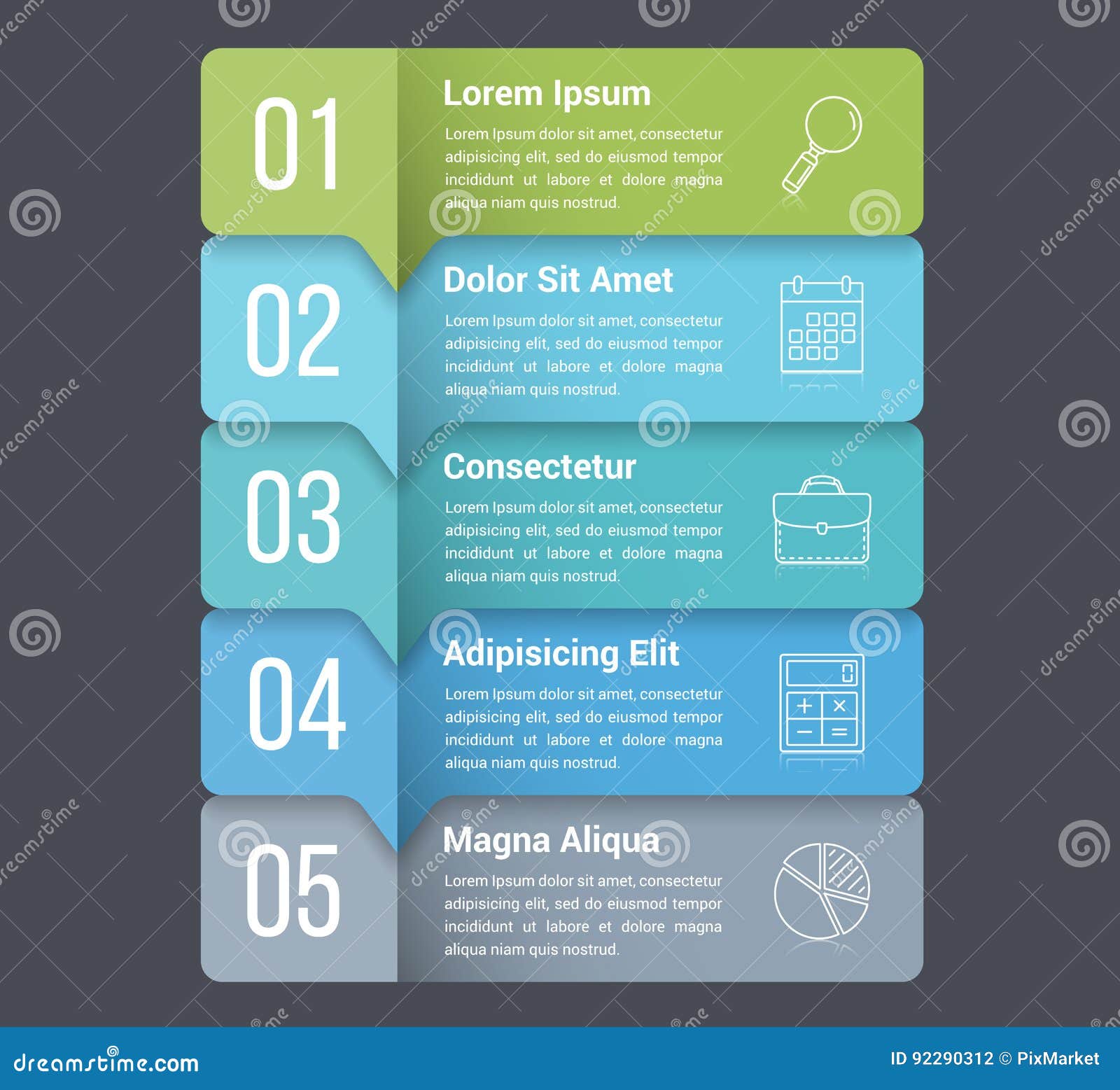 01

Lorem Ipsum

Lorem Ipsum dolor sit amet, consectetur adipisicing elit, sed do eiusmod tempor incididunt ut labore et dolore magna aliqua niam quis nostrud.

02

Dolor Sit Amet

Lorem Ipsum dolor sit amet, consectetur adipisicing elit, sed do eiusmod tempor incididunt ut labore et dolore magna aliqua niam quis nostrud.

03

Consectetur

Lorem Ipsum dolor sit amet, consectetur adipisicing elit, sed do eiusmod tempor incididunt ut labore et dolore magna aliqua niam quis nostrud.

04

Adipisicing Elit

Lorem Ipsum dolor sit amet, consectetur adipisicing elit, sed do eiusmod tempor incididunt ut labore et dolore magna aliqua niam quis nostrud.

05

Magna Aliqua

Lorem Ipsum dolor sit amet, consectetur adipisicing elit, sed do eiusmod tempor incididunt ut labore et dolore magna aliqua niam quis nostrud.

dreamstime.com

ID 92290312 © PixMarket