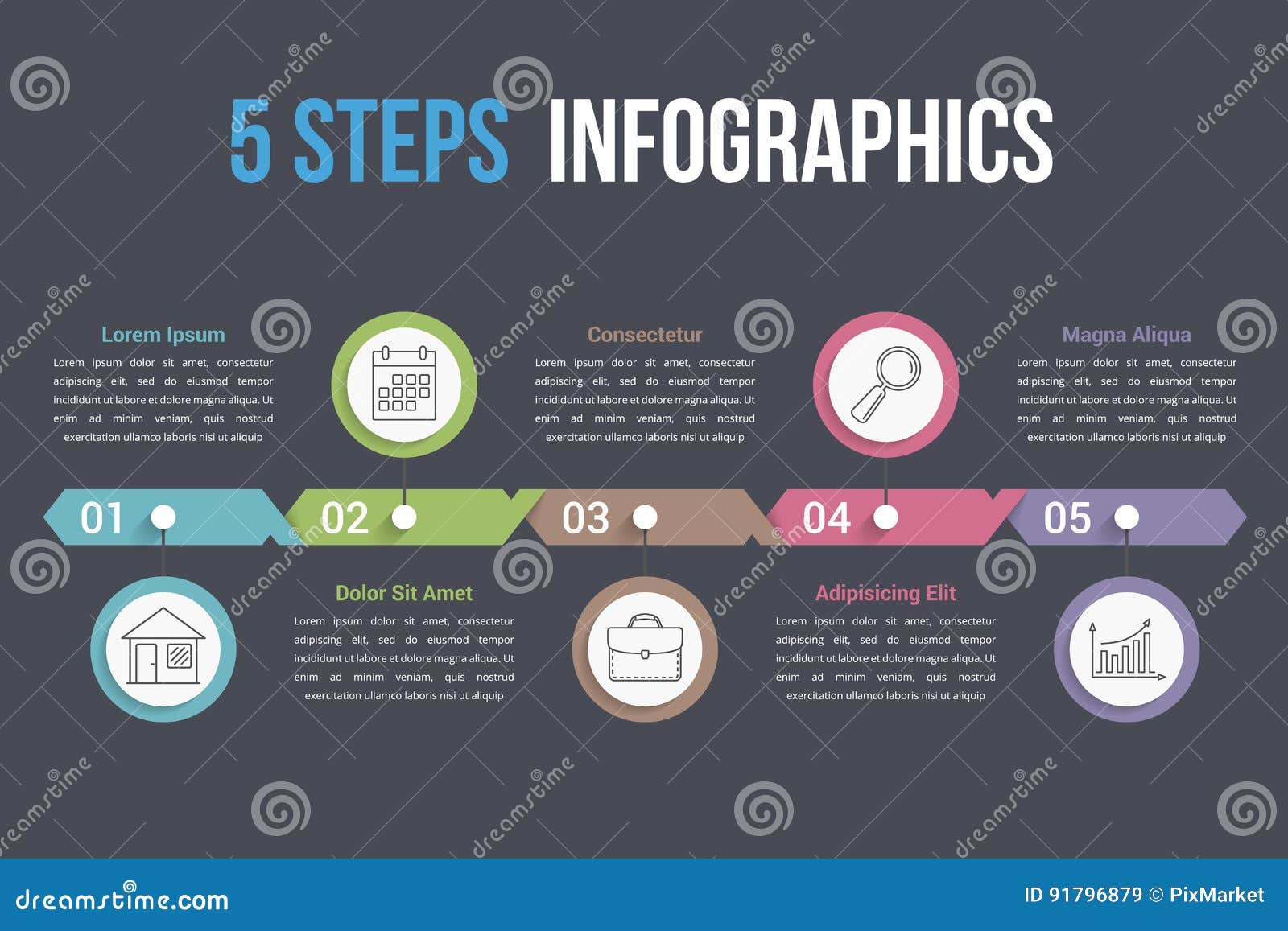 5 STEPS INFOGRAPHICS

Lorem Ipsum
Lorem ipsum dolor sit amet, consectetur adipiscing elit, sed do eiusmod tempor incididunt ut labore et dolore magna aliqua. Ut enim ad minim veniam, quis nostrud exercitation ullamco laboris nisi ut aliquip

Consectetur
Lorem ipsum dolor sit amet, consectetur adipiscing elit, sed do eiusmod tempor incididunt ut labore et dolore magna aliqua. Ut enim ad minim veniam, quis nostrud exercitation ullamco laboris nisi ut aliquip

Magna Aliqua
Lorem ipsum dolor sit amet, consectetur adipiscing elit, sed do eiusmod tempor incididunt ut labore et dolore magna aliqua. Ut enim ad minim veniam, quis nostrud exercitation ullamco laboris nisi ut aliquip

01 02 03 04 05

Dolor Sit Amet
Lorem ipsum dolor sit amet, consectetur adipiscing elit, sed do eiusmod tempor incididunt ut labore et dolore magna aliqua. Ut enim ad minim veniam, quis nostrud exercitation ullamco laboris nisi ut aliquip

Adipisicing Elit
Lorem ipsum dolor sit amet, consectetur adipiscing elit, sed do eiusmod tempor incididunt ut labore et dolore magna aliqua. Ut enim ad minim veniam, quis nostrud exercitation ullamco laboris nisi ut aliquip

dreamstime.com
ID 91796879 © PixMarket