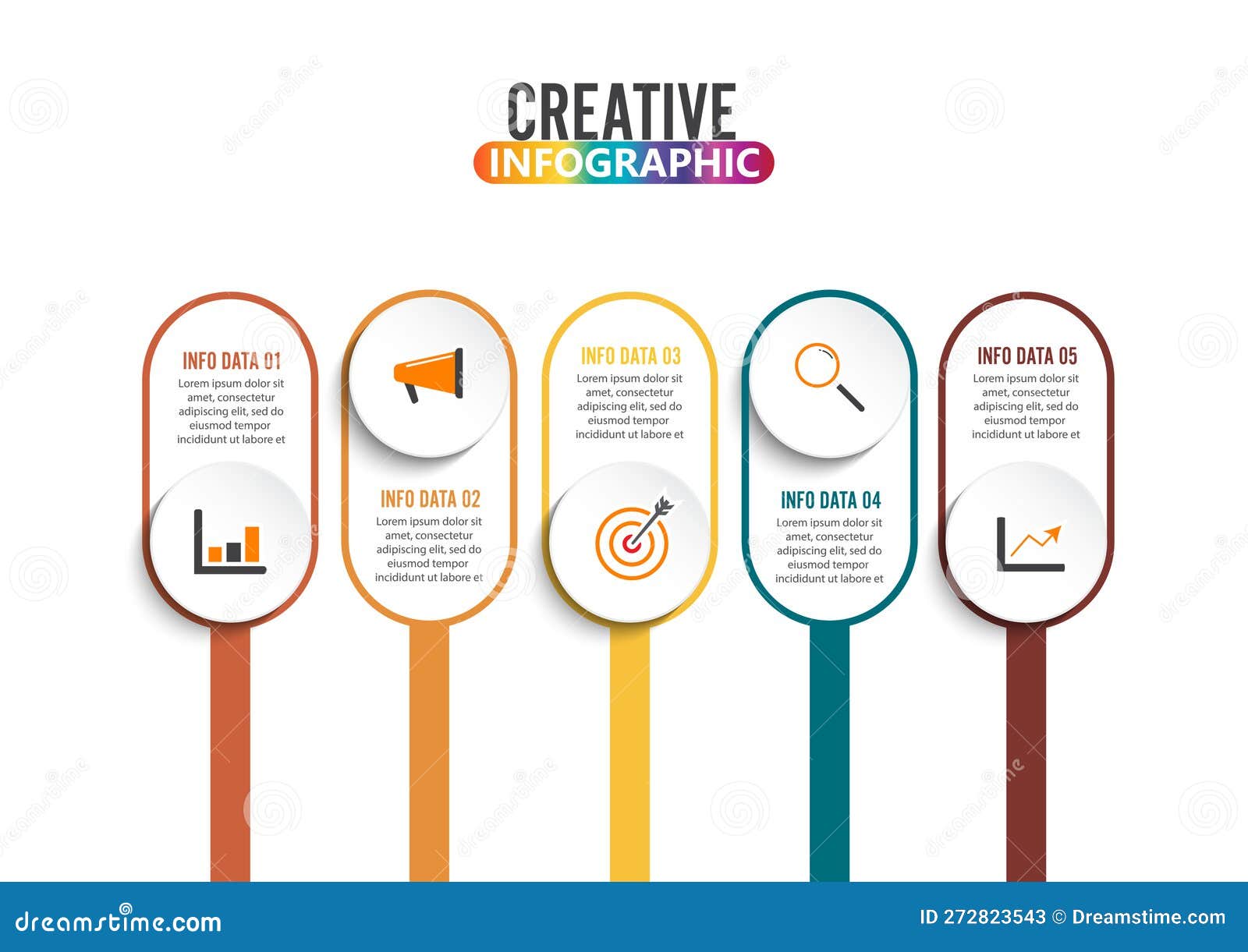 CREATIVE
INFOGRAPHIC

INFO DATA 01
Lorem ipsum dolor sit amet, consectetur adipiscing elit, sed do eiusmod tempor incididunt ut labore et

INFO DATA 02
Lorem ipsum dolor sit amet, consectetur adipiscing elit, sed do eiusmod tempor incididunt ut labore et

INFO DATA 03
Lorem ipsum dolor sit amet, consectetur adipiscing elit, sed do eiusmod tempor incididunt ut labore et

INFO DATA 04
Lorem ipsum dolor sit amet, consectetur adipiscing elit, sed do eiusmod tempor incididunt ut labore et

INFO DATA 05
Lorem ipsum dolor sit amet, consectetur adipiscing elit, sed do eiusmod tempor incididunt ut labore et

dreamstime.com

ID 272823543 © Dreamstime.com