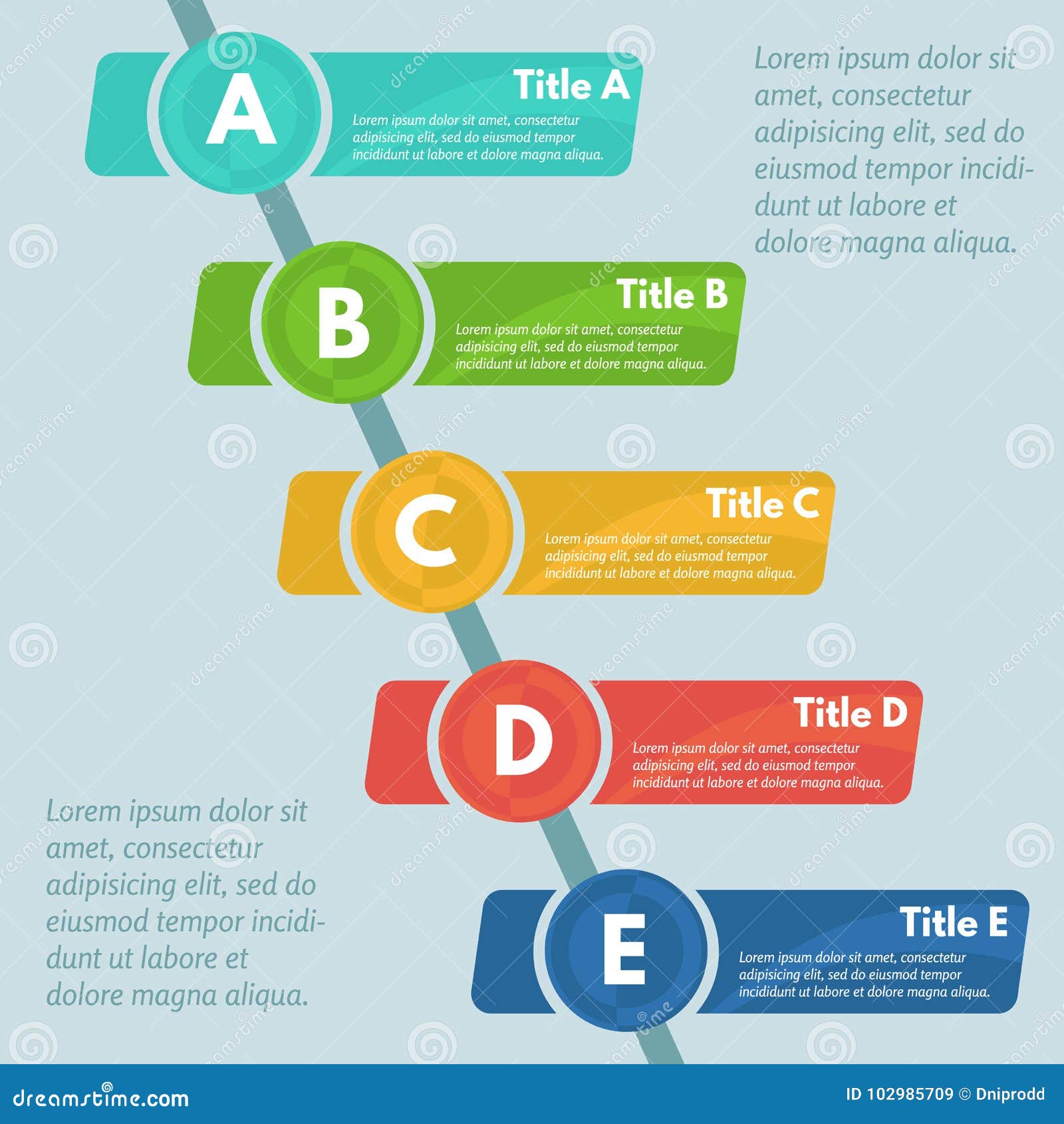 A

Title A

Lorem ipsum dolor sit amet, consectetur adipisicing elit, sed do eiusmod tempor incididunt ut labore et dolore magna aliqua.

Lorem ipsum dolor sit amet, consectetur adipisicing elit, sed do eiusmod tempor incididunt ut labore et dolore magna aliqua.

B

Title B

Lorem ipsum dolor sit amet, consectetur adipisicing elit, sed do eiusmod tempor incididunt ut labore et dolore magna aliqua.

C

Title C

Lorem ipsum dolor sit amet, consectetur adipisicing elit, sed do eiusmod tempor incididunt ut labore et dolore magna aliqua.

D

Title D

Lorem ipsum dolor sit amet, consectetur adipisicing elit, sed do eiusmod tempor incididunt ut labore et dolore magna aliqua.

Lorem ipsum dolor sit amet, consectetur adipisicing elit, sed do eiusmod tempor incididunt ut labore et dolore magna aliqua.

E

Title E

Lorem ipsum dolor sit amet, consectetur adipisicing elit, sed do eiusmod tempor incididunt ut labore et dolore magna aliqua.

dreamstime.com

ID 102985709 © Dniprodd