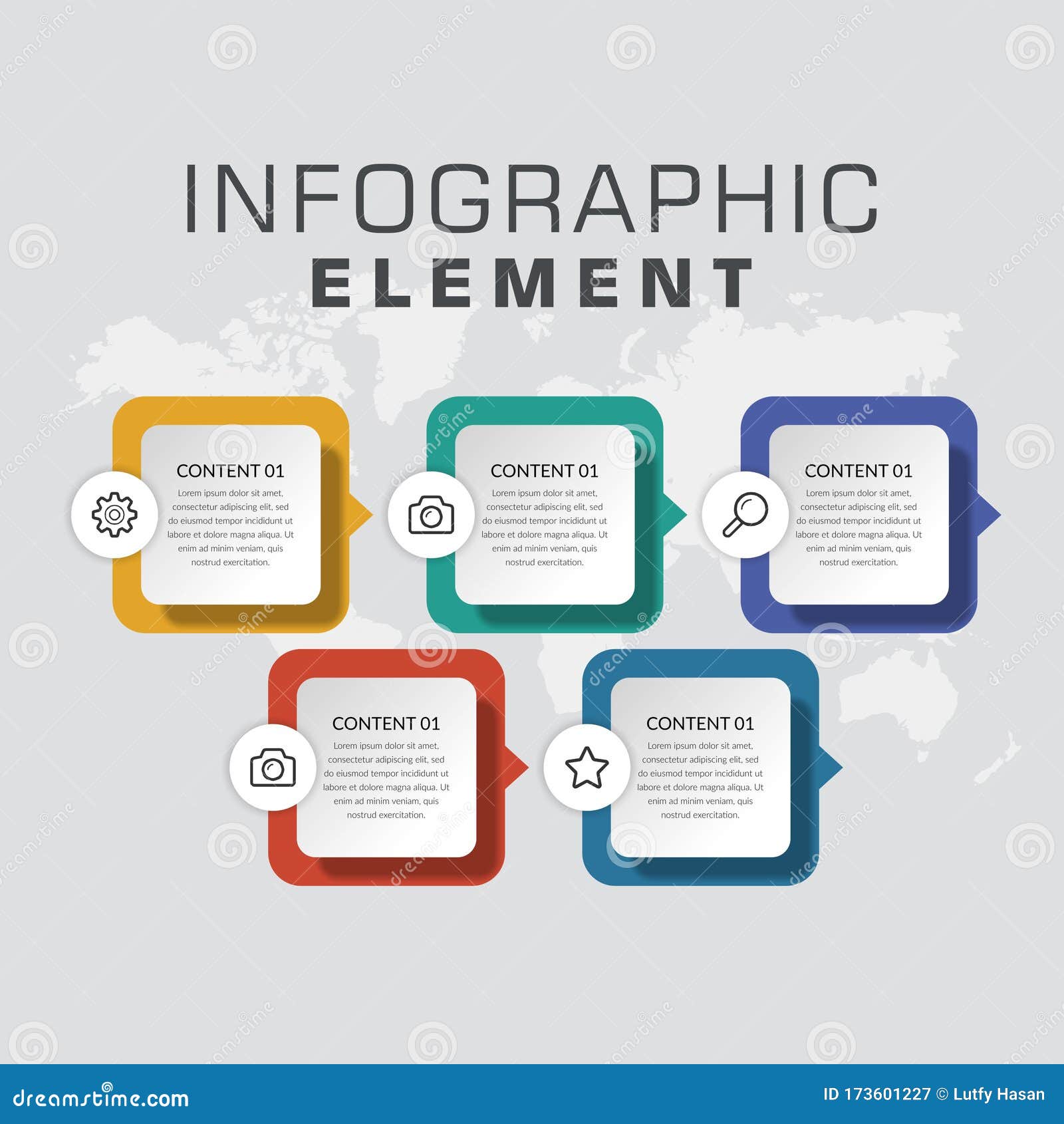 INFOGRAPHIC
ELEMENT

CONTENT 01
Lorem ipsum dolor sit amet, consectetur adipiscing elit, sed do eiusmod tempor incididunt ut labore et dolore magna aliqua. Ut enim ad minim veniam, quis nostrud exercitation.

CONTENT 01
Lorem ipsum dolor sit amet, consectetur adipiscing elit, sed do eiusmod tempor incididunt ut labore et dolore magna aliqua. Ut enim ad minim veniam, quis nostrud exercitation.

CONTENT 01
Lorem ipsum dolor sit amet, consectetur adipiscing elit, sed do eiusmod tempor incididunt ut labore et dolore magna aliqua. Ut enim ad minim veniam, quis nostrud exercitation.

CONTENT 01
Lorem ipsum dolor sit amet, consectetur adipiscing elit, sed do eiusmod tempor incididunt ut labore et dolore magna aliqua. Ut enim ad minim veniam, quis nostrud exercitation.

CONTENT 01
Lorem ipsum dolor sit amet, consectetur adipiscing elit, sed do eiusmod tempor incididunt ut labore et dolore magna aliqua. Ut enim ad minim veniam, quis nostrud exercitation.

dreamstime.com
ID 173601227 © Lutfy Hasan