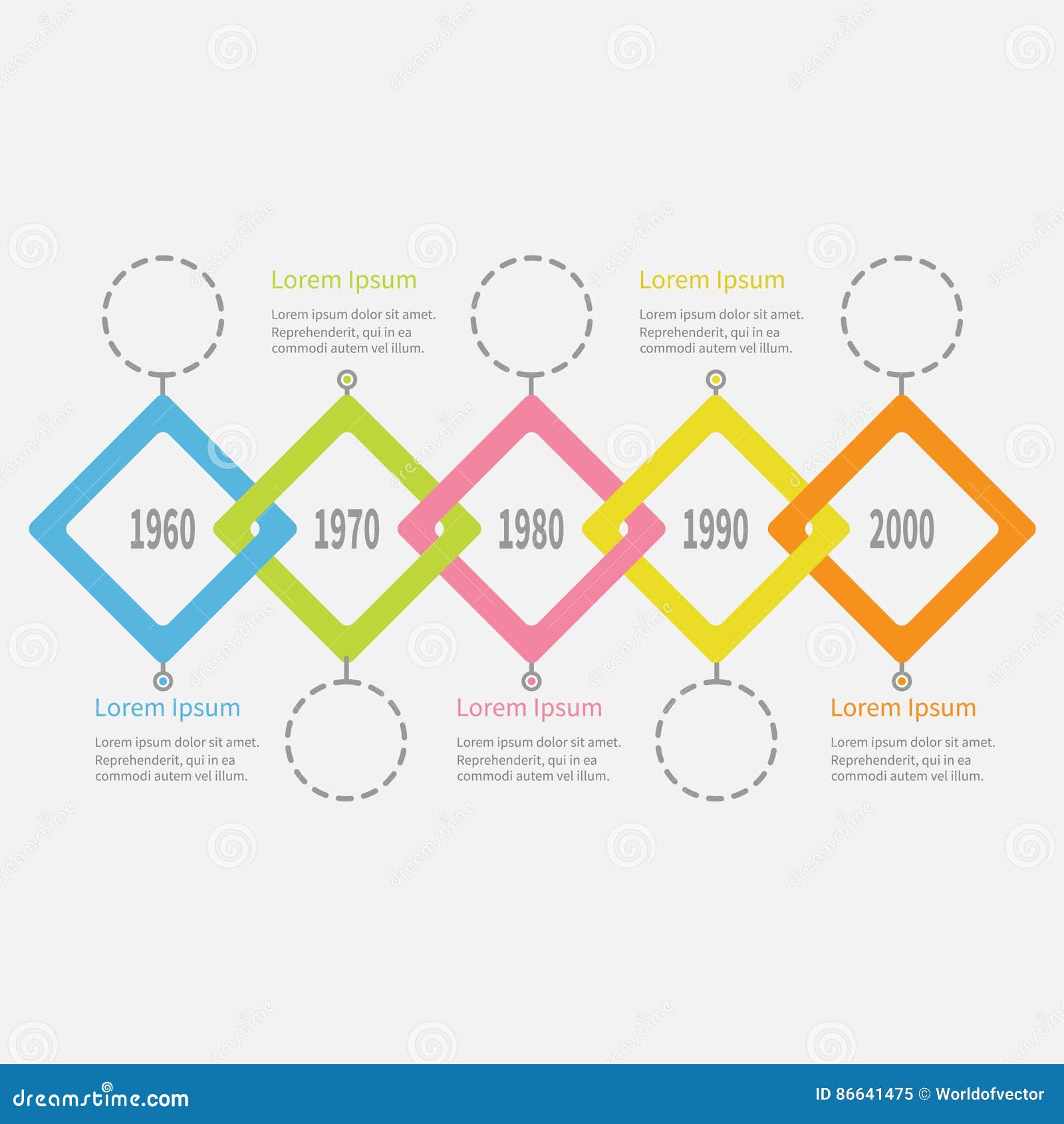 Lorem Ipsum

Lorem ipsum dolor sit amet. Reprehenderit, qui in ea commodi autem vel illum.

Lorem Ipsum

Lorem ipsum dolor sit amet. Reprehenderit, qui in ea commodi autem vel illum.

1960

1970

1980

1990

2000

Lorem Ipsum

Lorem ipsum dolor sit amet. Reprehenderit, qui in ea commodi autem vel illum.

Lorem Ipsum

Lorem ipsum dolor sit amet. Reprehenderit, qui in ea commodi autem vel illum.

Lorem Ipsum

Lorem ipsum dolor sit amet. Reprehenderit, qui in ea commodi autem vel illum.

dreamstime.com

ID 86641475 © Worldofvector