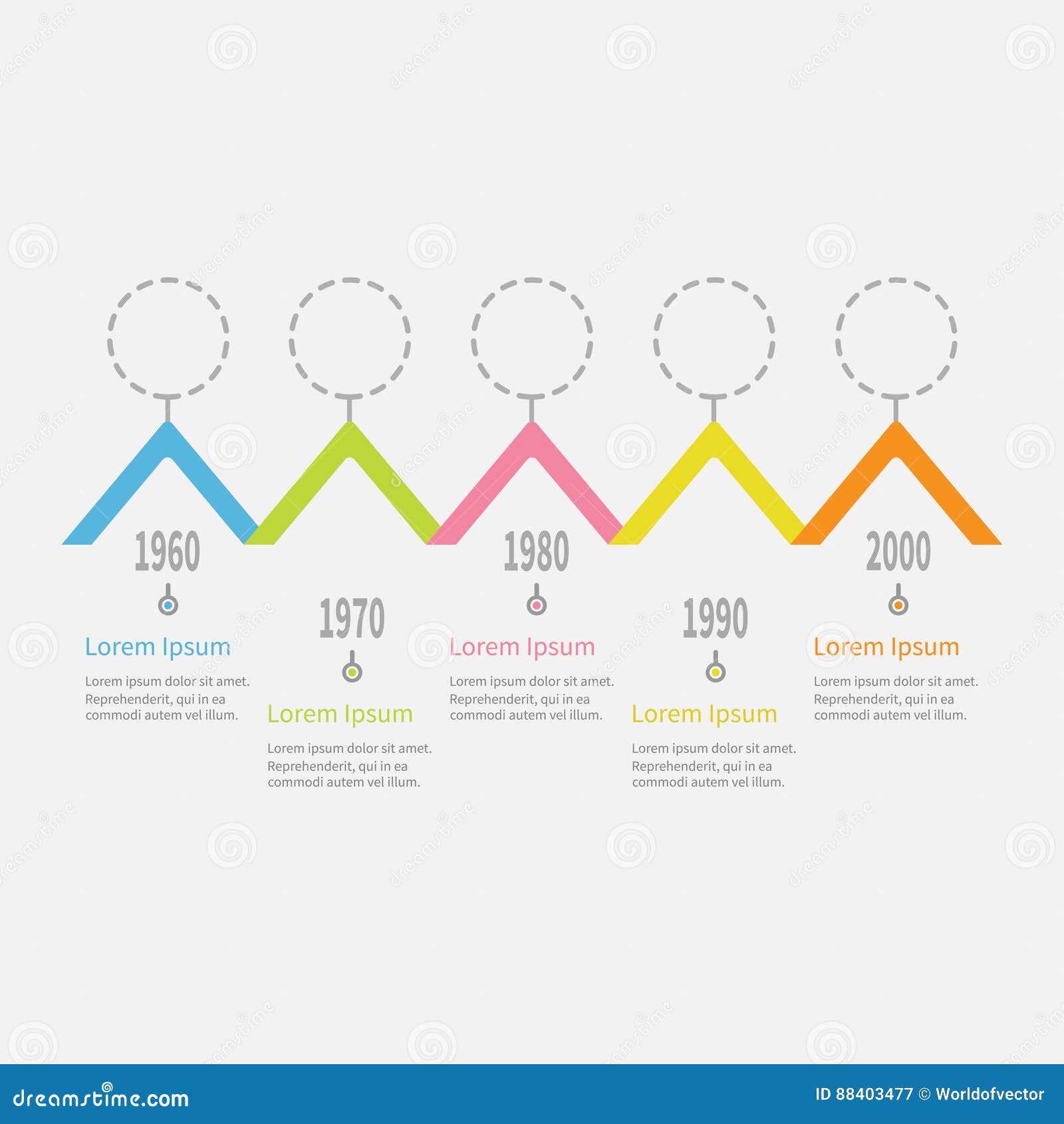 1960

Lorem Ipsum

Lorem ipsum dolor sit amet. Reprehenderit, qui in ea commodi autem vel illum.

1970

Lorem Ipsum

Lorem ipsum dolor sit amet. Reprehenderit, qui in ea commodi autem vel illum.

1980

Lorem Ipsum

Lorem ipsum dolor sit amet. Reprehenderit, qui in ea commodi autem vel illum.

1990

Lorem Ipsum

Lorem ipsum dolor sit amet. Reprehenderit, qui in ea commodi autem vel illum.

2000

Lorem Ipsum

Lorem ipsum dolor sit amet. Reprehenderit, qui in ea commodi autem vel illum.

dreamstime.com

ID 88403477 © Worldofvector