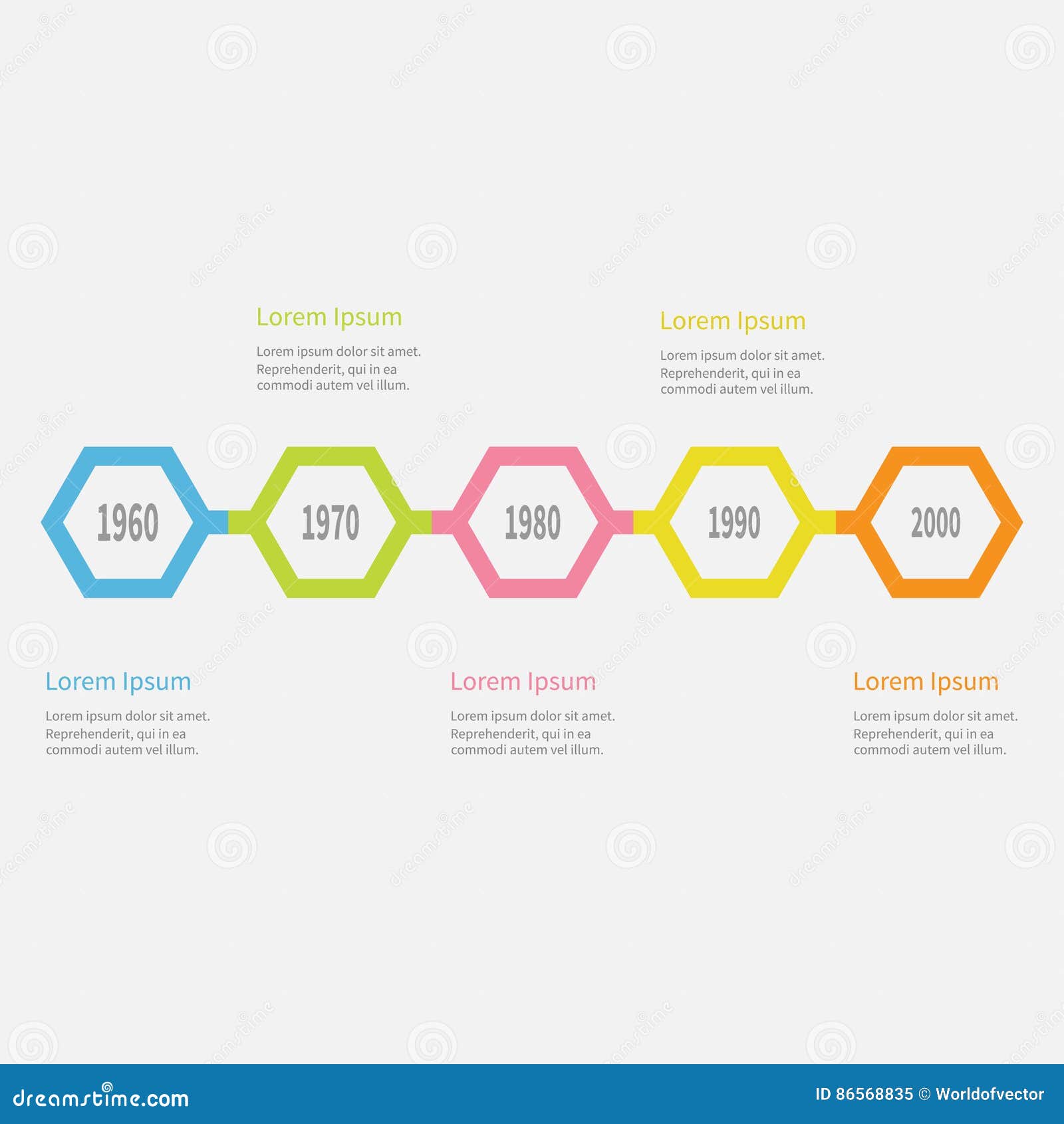 Lorem Ipsum

Lorem ipsum dolor sit amet. Reprehenderit, qui in ea commodi autem vel illum.

Lorem Ipsum

Lorem ipsum dolor sit amet. Reprehenderit, qui in ea commodi autem vel illum.

1960

1970

1980

1990

2000

Lorem Ipsum

Lorem ipsum dolor sit amet. Reprehenderit, qui in ea commodi autem vel illum.

Lorem Ipsum

Lorem ipsum dolor sit amet. Reprehenderit, qui in ea commodi autem vel illum.

Lorem Ipsum

Lorem ipsum dolor sit amet. Reprehenderit, qui in ea commodi autem vel illum.

dreamstime.com

ID 86568835 © Worldofvector