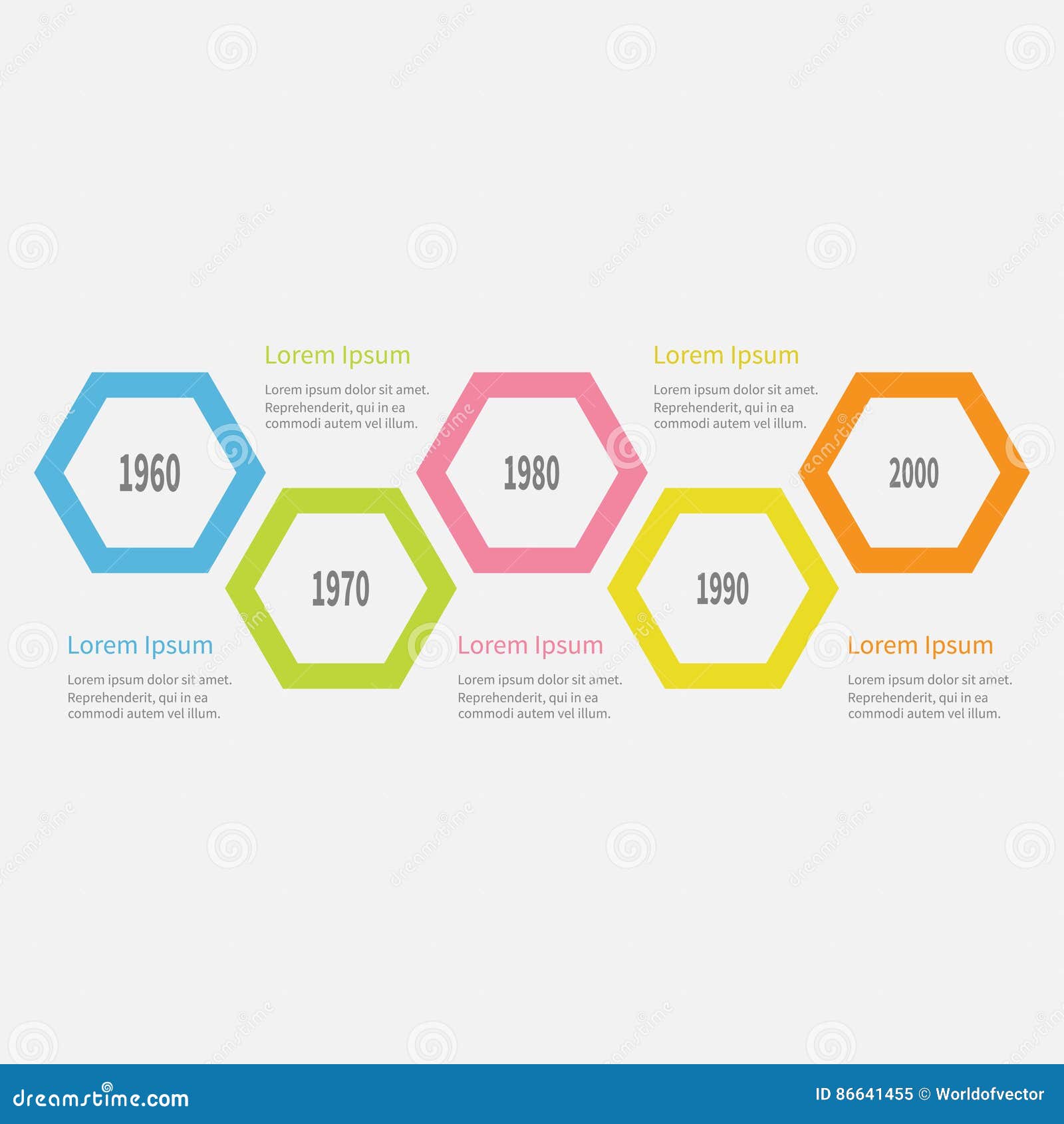 Lorem Ipsum

Lorem ipsum dolor sit amet. Reprehenderit, qui in ea commodi autem vel illum.

Lorem Ipsum

Lorem ipsum dolor sit amet. Reprehenderit, qui in ea commodi autem vel illum.

1960

1980

2000

1970

1990

Lorem Ipsum

Lorem ipsum dolor sit amet. Reprehenderit, qui in ea commodi autem vel illum.

Lorem Ipsum

Lorem ipsum dolor sit amet. Reprehenderit, qui in ea commodi autem vel illum.

Lorem Ipsum

Lorem ipsum dolor sit amet. Reprehenderit, qui in ea commodi autem vel illum.

dreamstime.com

ID 86641455 © Worldofvector