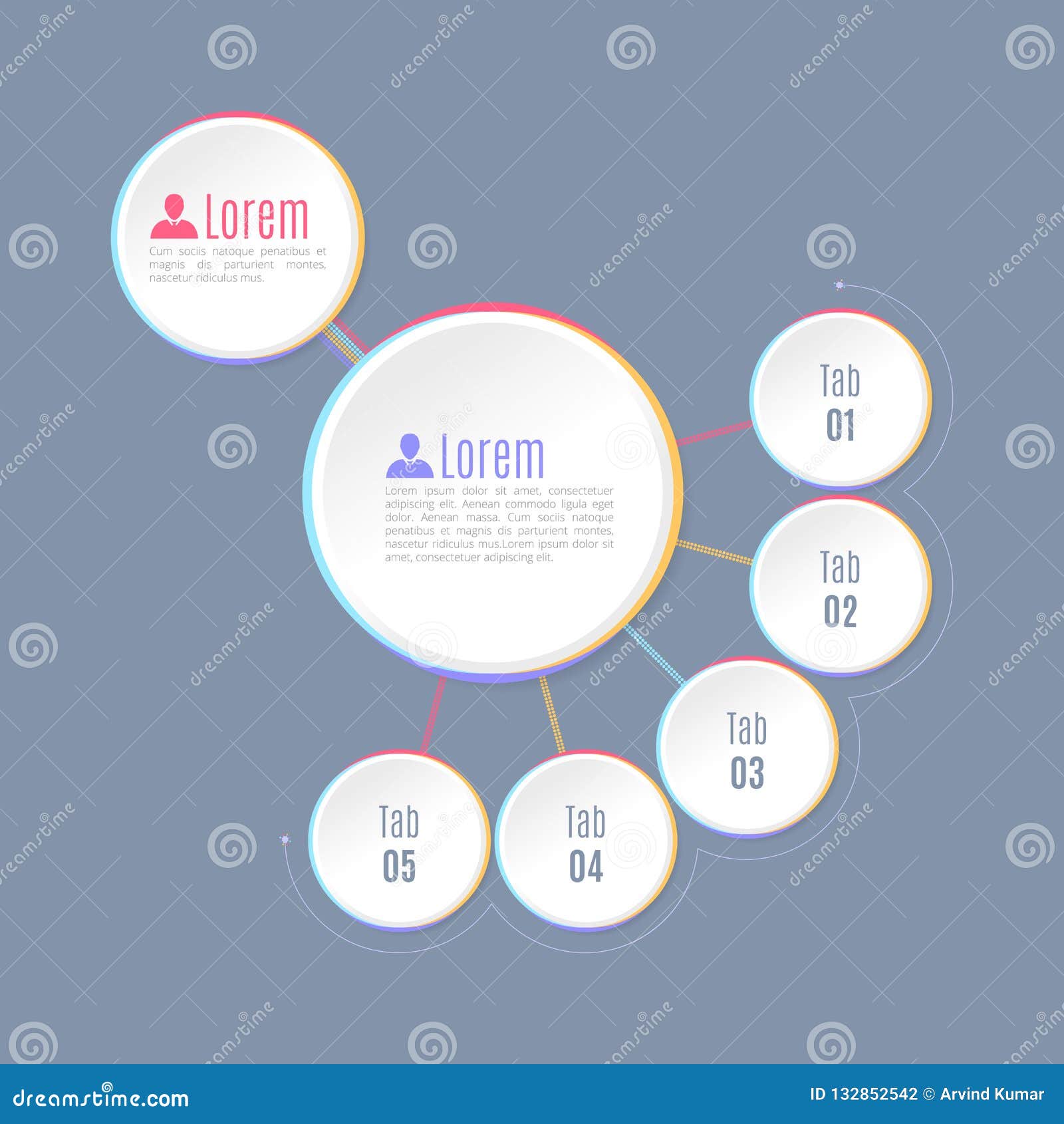 Lorem

Cum sociis natoque penatibus et magnis dis parturient montes, nascetur ridiculus mus.

Lorem

Lorem ipsum dolor sit amet, consectetuer adipiscing elit. Aenean commodo ligula eget dolor. Aenean massa. Cum sociis natoque penatibus et magnis dis parturient montes, nascetur ridiculus mus.Lorem ipsum dolor sit amet, consectetuer adipiscing elit.

Tab 01

Tab 02

Tab 03

Tab 04

Tab 05

dreamstime

dreamstime.com

ID 132852542 © Arvind Kumar