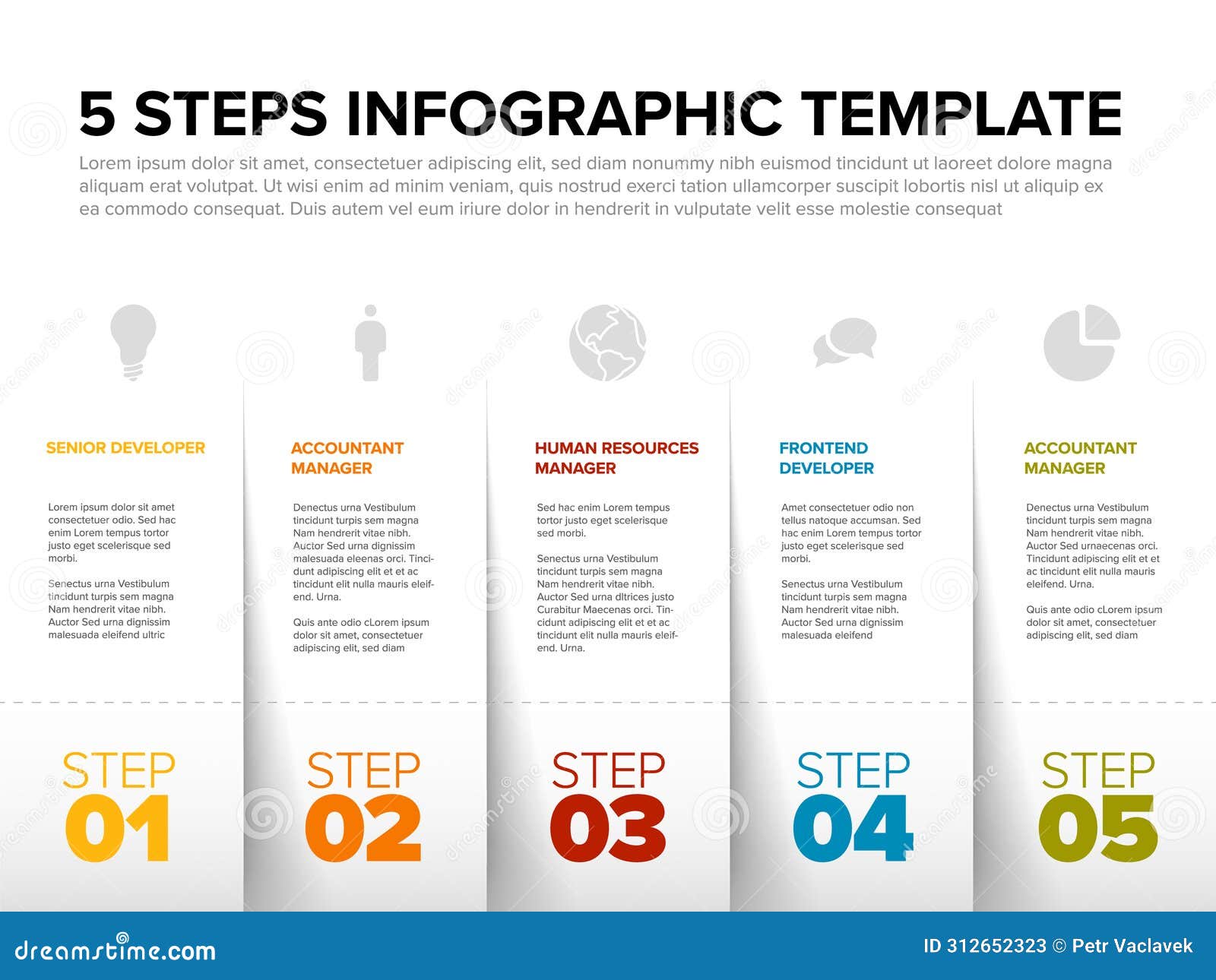 5 STEPS INFOGRAPHIC TEMPLATE

Lorem ipsum dolor sit amet, consectetuer adipiscing elit, sed diam nonummy nibh euismod tincidunt ut laoreet dolore magna aliquam erat volutpat. Ut wisi enim ad minim veniam, quis nostrud exerci tation ullamcorper suscipit lobortis nisl ut aliquip ex ea commodo consequat. Duis autem vel eum iriure dolor in hendrerit in vulputate velit esse molestie consequat

SENIOR DEVELOPER

Lorem ipsum dolor sit amet consectetuer odio. Sed hac enim Lorem tempus tortor justo eget scelerisque sed morbi.

Senectus urna Vestibulum tincidunt turpis sem magna Nam hendrerit vitae nibh. Auctor Sed urna dignissim malesuada eleifend ultric

STEP 01

ACCOUNTANT MANAGER

Denectus urna Vestibulum tincidunt turpis sem magna Nam hendrerit vitae nibh. Auctor Sed urna dignissim malesuada eleenas orci. Tincidunt adipiscing elit et et ac tincidunt elit nulla mauris eleifend. Urna.

Quis ante odio cLorem ipsum dolor sit amet, consectetuer adipiscing elit, sed diam

STEP 02

HUMAN RESOURCES MANAGER

Sed hac enim Lorem tempus tortor justo eget scelerisque sed morbi.

Senectus urna Vestibulum tincidunt turpis sem magna Nam hendrerit vitae nibh. Auctor Sed urna dltrices justo Curabitur Maecenas orci. Tincidunt adipiscing elit et et ac tincidunt elit nulla mauris eleifend. Urna.

STEP 03

FRONTEND DEVELOPER

Amet consectetuer odio non tellus natoque accumsan. Sed hac enim Lorem tempus tortor justo eget scelerisque sed morbi.

Senectus urna Vestibulum tincidunt turpis sem magna Nam hendrerit vitae nibh. Auctor Sed urna dignissim malesuada eleifend

STEP 04

ACCOUNTANT MANAGER

Denectus urna Vestibulum tincidunt turpis sem magna Nam hendrerit vitae nibh. Auctor Sed urnaecenas orci. Tincidunt adipiscing elit et et ac tincidunt elit nulla mauris eleifend. Urna.

Quis ante odio cLorem ipsum dolor sit amet, consectetuer adipiscing elit, sed diam

STEP 05

dreamstime.com

ID 312652323 © Petr Vaclavek