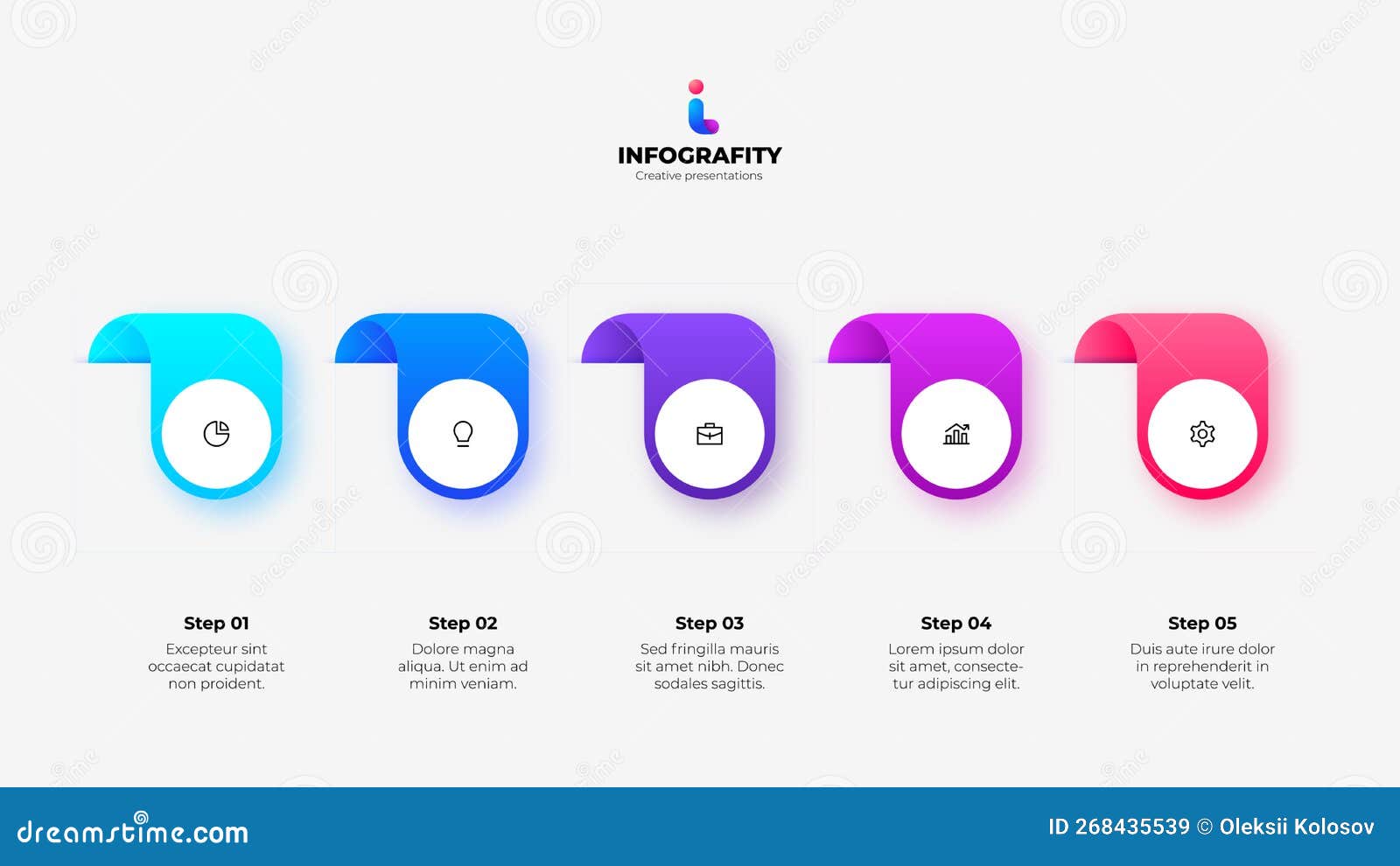 INFOGRAFITY
Creative presentations

Step 01
Excepteur sint occaecat cupidatat non proident.

Step 02
Dolore magna aliqua. Ut enim ad minim veniam.

Step 03
Sed fringilla mauris sit amet nibh. Donec sodales sagittis.

Step 04
Lorem ipsum dolor sit amet, consectetur adipiscing elit.

Step 05
Duis aute irure dolor in reprehenderit in voluptate velit.

dreamstime.com
ID 268435539 © Oleksii Kolosov