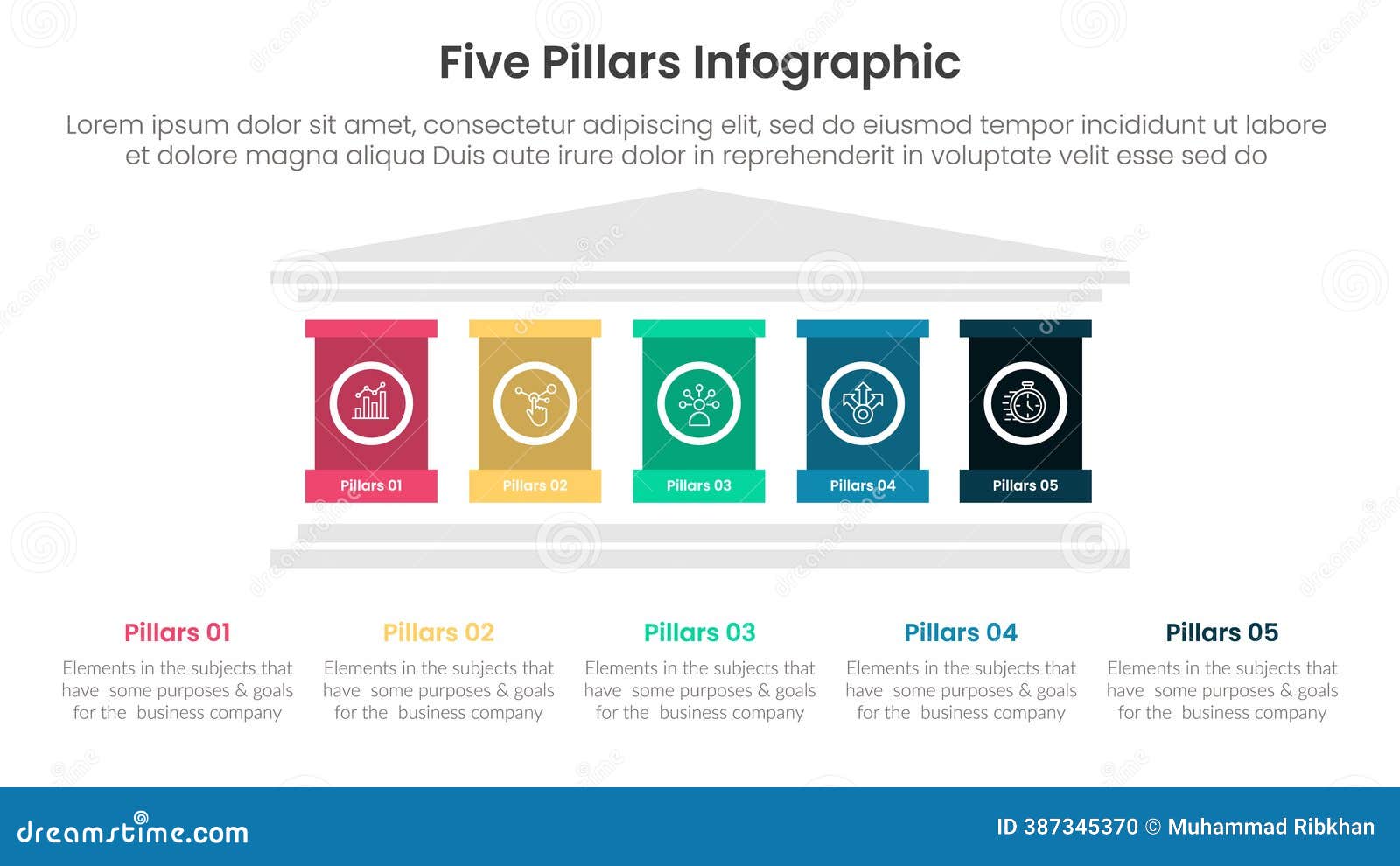 Five Pillars Infographic

Lorem ipsum dolor sit amet, consectetur adipiscing elit, sed do eiusmod tempor incididunt ut labore et dolore magna aliqua Duis aute irure dolor in reprehenderit in voluptate velit esse sed do

Pillars 01

Pillars 02

Pillars 03

Pillars 04

Pillars 05

Pillars 01

Elements in the subjects that have some purposes & goals for the business company

Pillars 02

Elements in the subjects that have some purposes & goals for the business company

Pillars 03

Elements in the subjects that have some purposes & goals for the business company

Pillars 04

Elements in the subjects that have some purposes & goals for the business company

Pillars 05

Elements in the subjects that have some purposes & goals for the business company

dreamstime.com

ID 387345370 © Muhammad Ribkhan