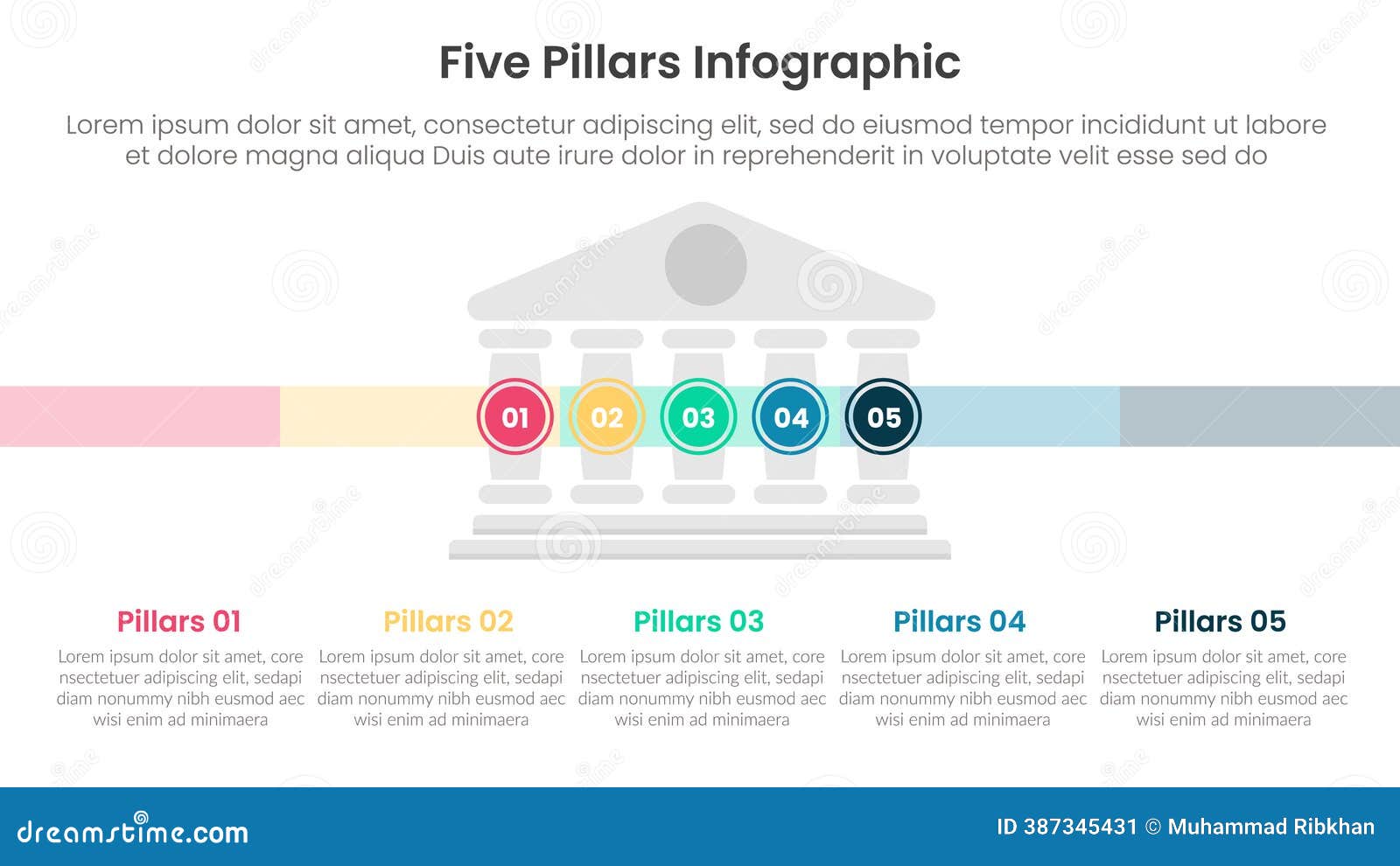 Five Pillars Infographic

Lorem ipsum dolor sit amet, consectetur adipiscing elit, sed do eiusmod tempor incididunt ut labore et dolore magna aliqua Duis aute irure dolor in reprehenderit in voluptate velit esse sed do

01 02 03 04 05

Pillars 01
Lorem ipsum dolor sit amet, core nsectetuer adipiscing elit, sedapi diam nonummy nibh eusmod aec wisi enim ad minimaera

Pillars 02
Lorem ipsum dolor sit amet, core nsectetuer adipiscing elit, sedapi diam nonummy nibh eusmod aec wisi enim ad minimaera

Pillars 03
Lorem ipsum dolor sit amet, core nsectetuer adipiscing elit, sedapi diam nonummy nibh eusmod aec wisi enim ad minimaera

Pillars 04
Lorem ipsum dolor sit amet, core nsectetuer adipiscing elit, sedapi diam nonummy nibh eusmod aec wisi enim ad minimaera

Pillars 05
Lorem ipsum dolor sit amet, core nsectetuer adipiscing elit, sedapi diam nonummy nibh eusmod aec wisi enim ad minimaera

dreamstime.com

ID 387345431 © Muhammad Ribkhan