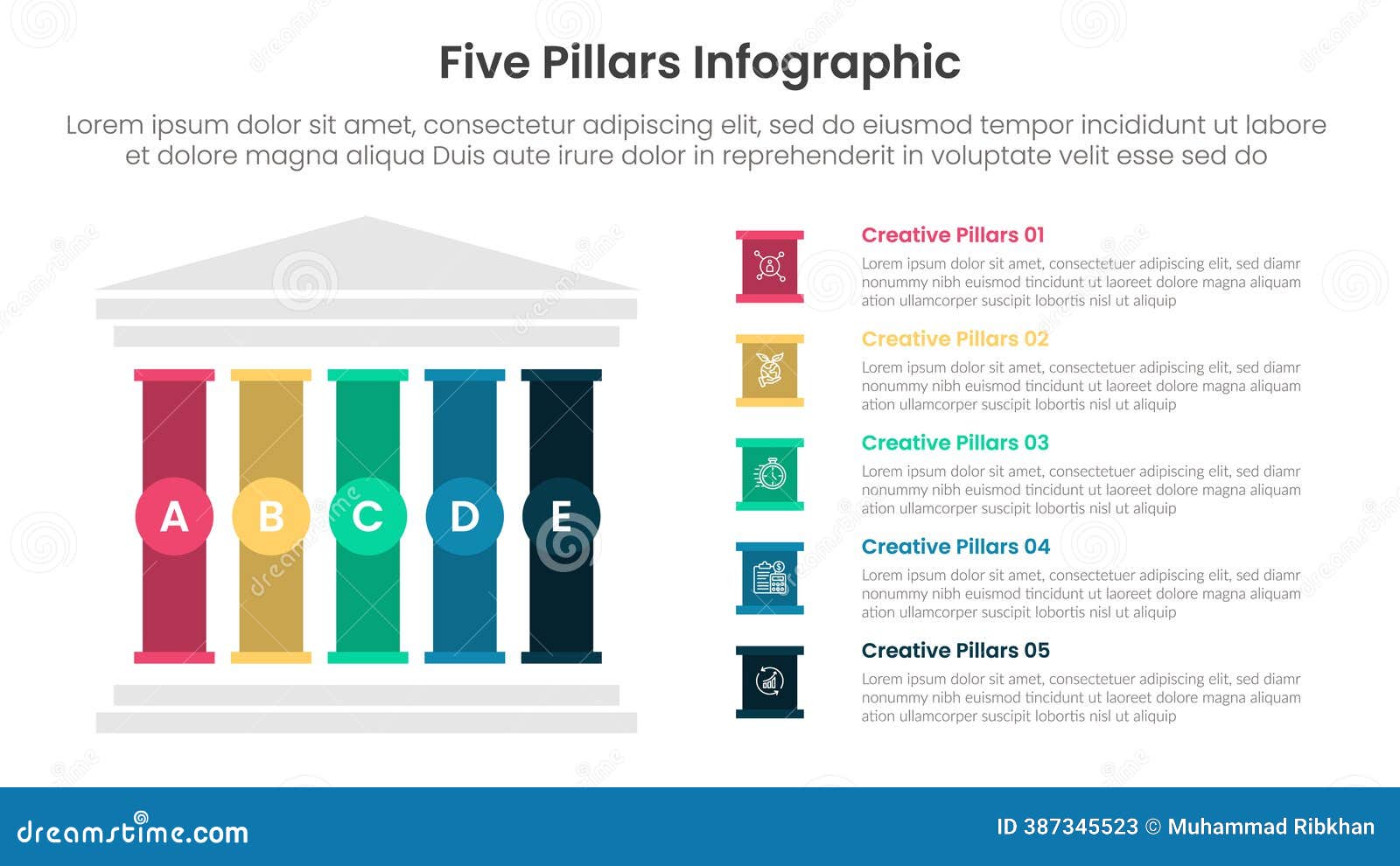 Five Pillars Infographic

Lorem ipsum dolor sit amet, consectetur adipiscing elit, sed do eiusmod tempor incididunt ut labore et dolore magna aliqua Duis aute irure dolor in reprehenderit in voluptate velit esse sed do

A B C D E

Creative Pillars 01
Lorem ipsum dolor sit amet, consectetuer adipiscing elit, sed diamr nonummy nibh euismod tincidunt ut laoreet dolore magna aliquam ation ullamcorper suscipit lobortis nisl ut aliquip

Creative Pillars 02
Lorem ipsum dolor sit amet, consectetuer adipiscing elit, sed diamr nonummy nibh euismod tincidunt ut laoreet dolore magna aliquam ation ullamcorper suscipit lobortis nisl ut aliquip

Creative Pillars 03
Lorem ipsum dolor sit amet, consectetuer adipiscing elit, sed diamr nonummy nibh euismod tincidunt ut laoreet dolore magna aliquam ation ullamcorper suscipit lobortis nisl ut aliquip

Creative Pillars 04
Lorem ipsum dolor sit amet, consectetuer adipiscing elit, sed diamr nonummy nibh euismod tincidunt ut laoreet dolore magna aliquam ation ullamcorper suscipit lobortis nisl ut aliquip

Creative Pillars 05
Lorem ipsum dolor sit amet, consectetuer adipiscing elit, sed diamr nonummy nibh euismod tincidunt ut laoreet dolore magna aliquam ation ullamcorper suscipit lobortis nisl ut aliquip

dreamstime.com
ID 387345523 © Muhammad Ribkhan