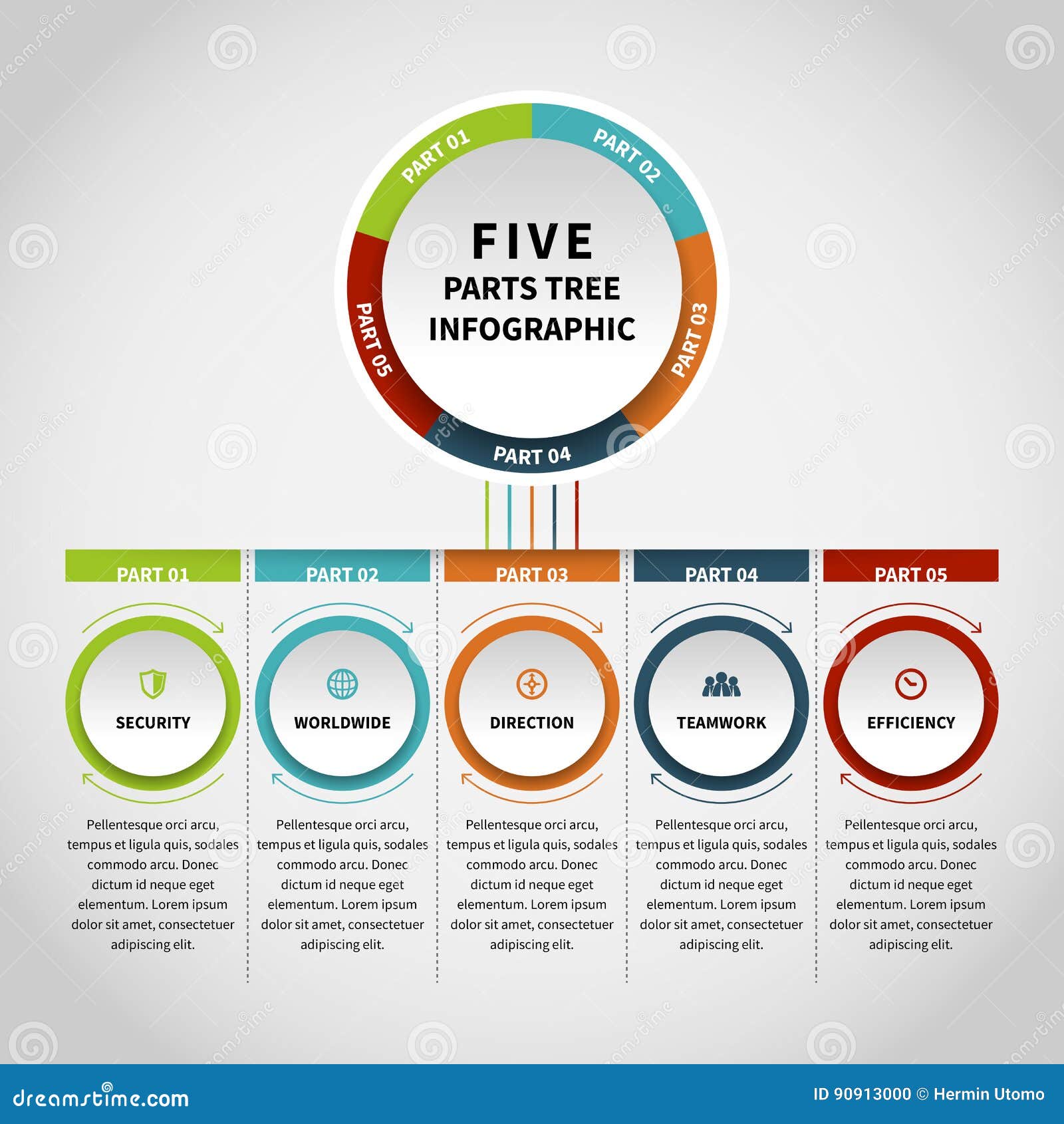 PART 01
PART 02
PART 03
PART 04
PART 05

FIVE
PARTS TREE
INFOGRAPHIC

PART 01

SECURITY

Pellentesque orci arcu, tempus et ligula quis, sodales commodo arcu. Donec dictum id neque eget elementum. Lorem ipsum dolor sit amet, consectetuer adipiscing elit.

PART 02

WORLDWIDE

Pellentesque orci arcu, tempus et ligula quis, sodales commodo arcu. Donec dictum id neque eget elementum. Lorem ipsum dolor sit amet, consectetuer adipiscing elit.

PART 03

DIRECTION

Pellentesque orci arcu, tempus et ligula quis, sodales commodo arcu. Donec dictum id neque eget elementum. Lorem ipsum dolor sit amet, consectetuer adipiscing elit.

PART 04

TEAMWORK

Pellentesque orci arcu, tempus et ligula quis, sodales commodo arcu. Donec dictum id neque eget elementum. Lorem ipsum dolor sit amet, consectetuer adipiscing elit.

PART 05

EFFICIENCY

Pellentesque orci arcu, tempus et ligula quis, sodales commodo arcu. Donec dictum id neque eget elementum. Lorem ipsum dolor sit amet, consectetuer adipiscing elit.

dreamstime.com
ID 90913000 © Hermin Utomo