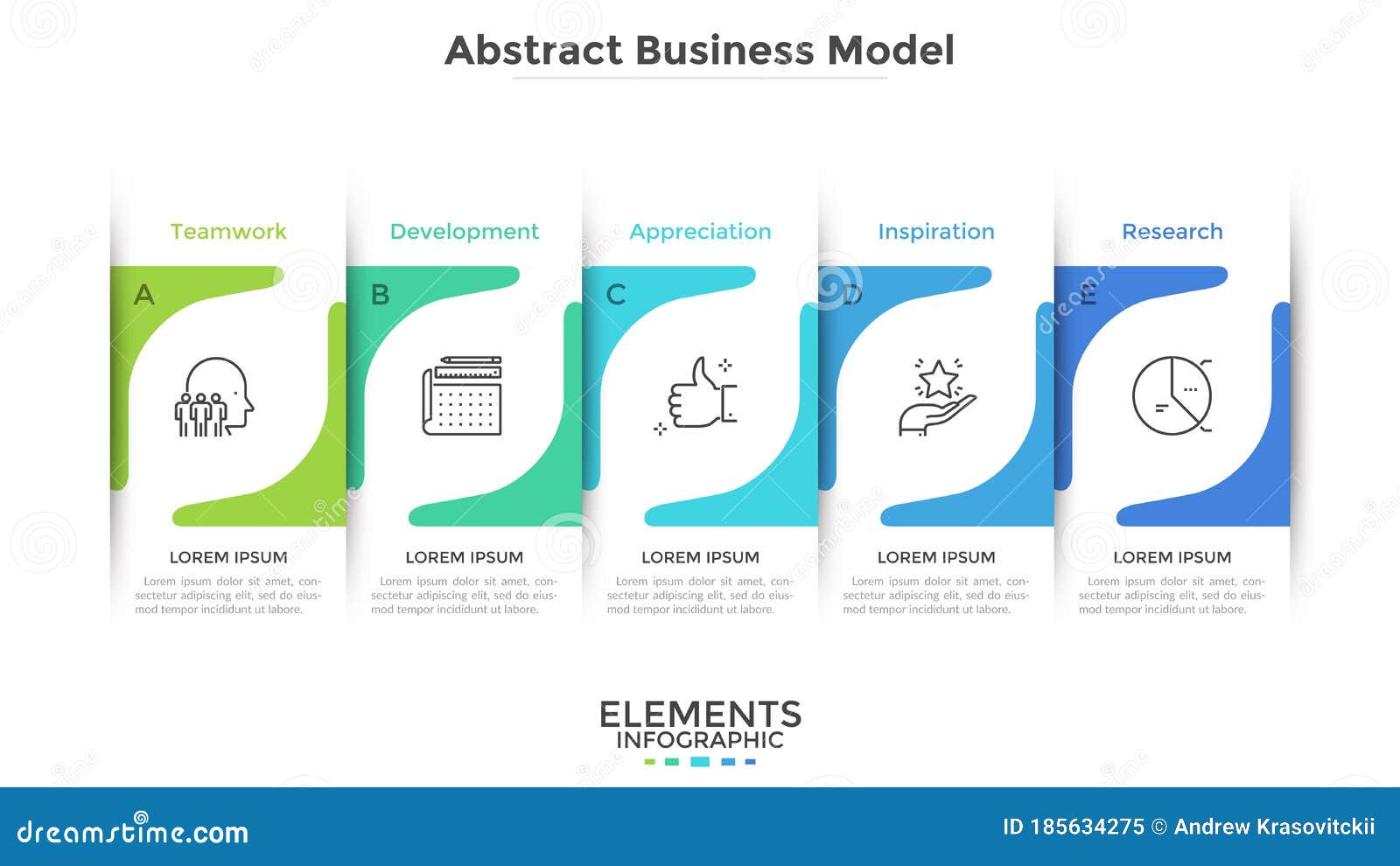 Abstract Business Model

Teamwork

A

LOREM IPSUM

Lorem ipsum dolor sit amet, consectetur adipiscing elit, sed do eiusmod tempor incididunt ut labore.

Development

B

LOREM IPSUM

Lorem ipsum dolor sit amet, consectetur adipiscing elit, sed do eiusmod tempor incididunt ut labore.

Appreciation

C

LOREM IPSUM

Lorem ipsum dolor sit amet, consectetur adipiscing elit, sed do eiusmod tempor incididunt ut labore.

Inspiration

D

LOREM IPSUM

Lorem ipsum dolor sit amet, consectetur adipiscing elit, sed do eiusmod tempor incididunt ut labore.

Research

E

LOREM IPSUM

Lorem ipsum dolor sit amet, consectetur adipiscing elit, sed do eiusmod tempor incididunt ut labore.

ELEMENTS
INFOGRAPHIC

dreamstime.com

ID 185634275 © Andrew Krasovitckii