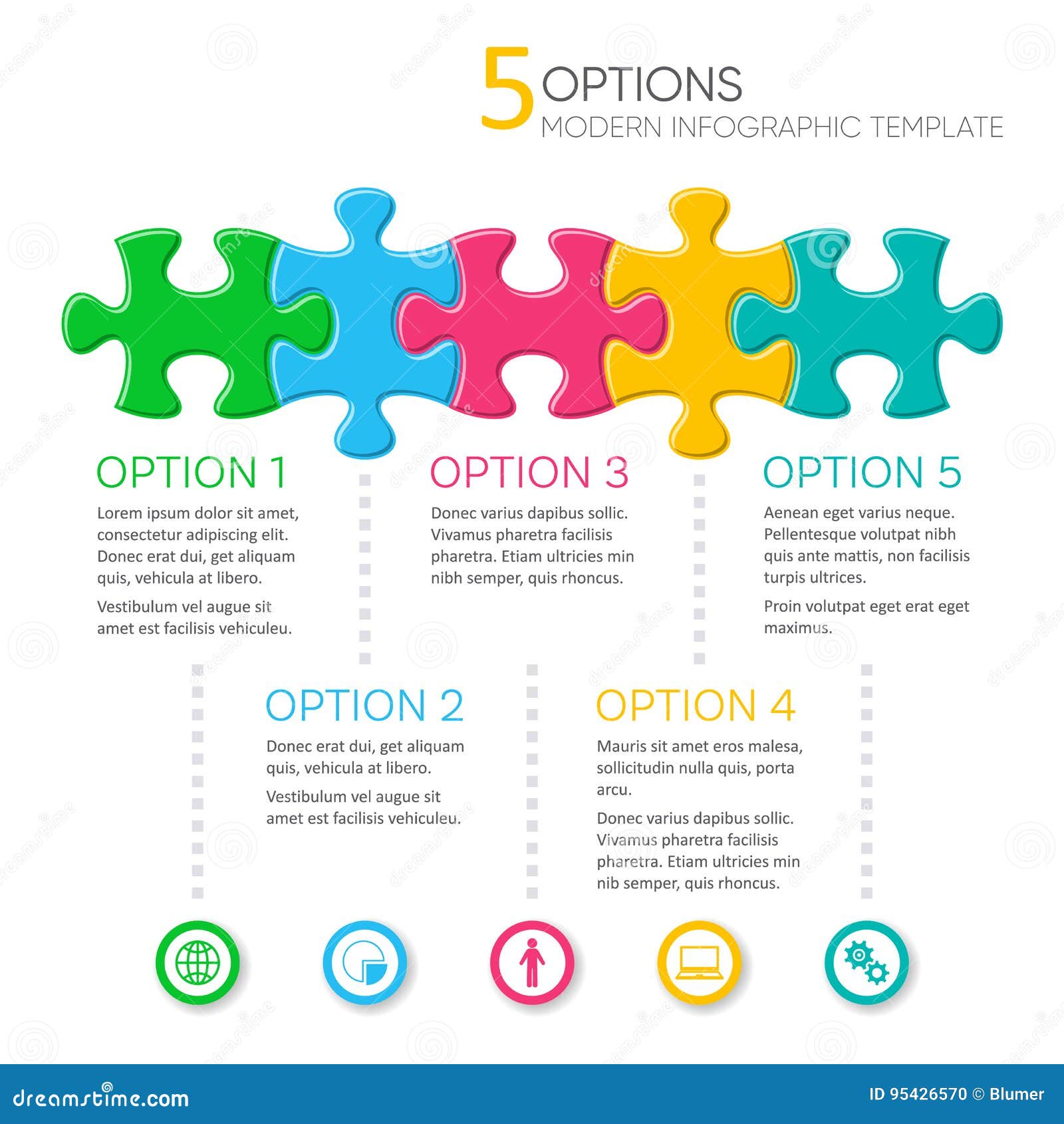 5 OPTIONS
MODERN INFOGRAPHIC TEMPLATE

OPTION 1
Lorem ipsum dolor sit amet, consectetur adipiscing elit. Donec erat dui, get aliquam quis, vehicula at libero.

Vestibulum vel augue sit amet est facilisis vehiculeu.

OPTION 3
Donec varius dapibus sollic. Vivamus pharetra facilisis pharetra. Etiam ultricies min nibh semper, quis rhoncus.

OPTION 5
Aenean eget varius neque. Pellentesque volutpat nibh quis ante mattis, non facilisis turpis ultrices.

Proin volutpat eget erat eget maximus.

OPTION 2
Donec erat dui, get aliquam quis, vehicula at libero.

Vestibulum vel augue sit amet est facilisis vehiculeu.

OPTION 4
Mauris sit amet eros malesa, sollicitudin nulla quis, porta arcu.

Donec varius dapibus sollic. Vivamus pharetra facilisis pharetra. Etiam ultricies min nib semper, quis rhoncus.

dreamstime.com
ID 95426570 © Blumer