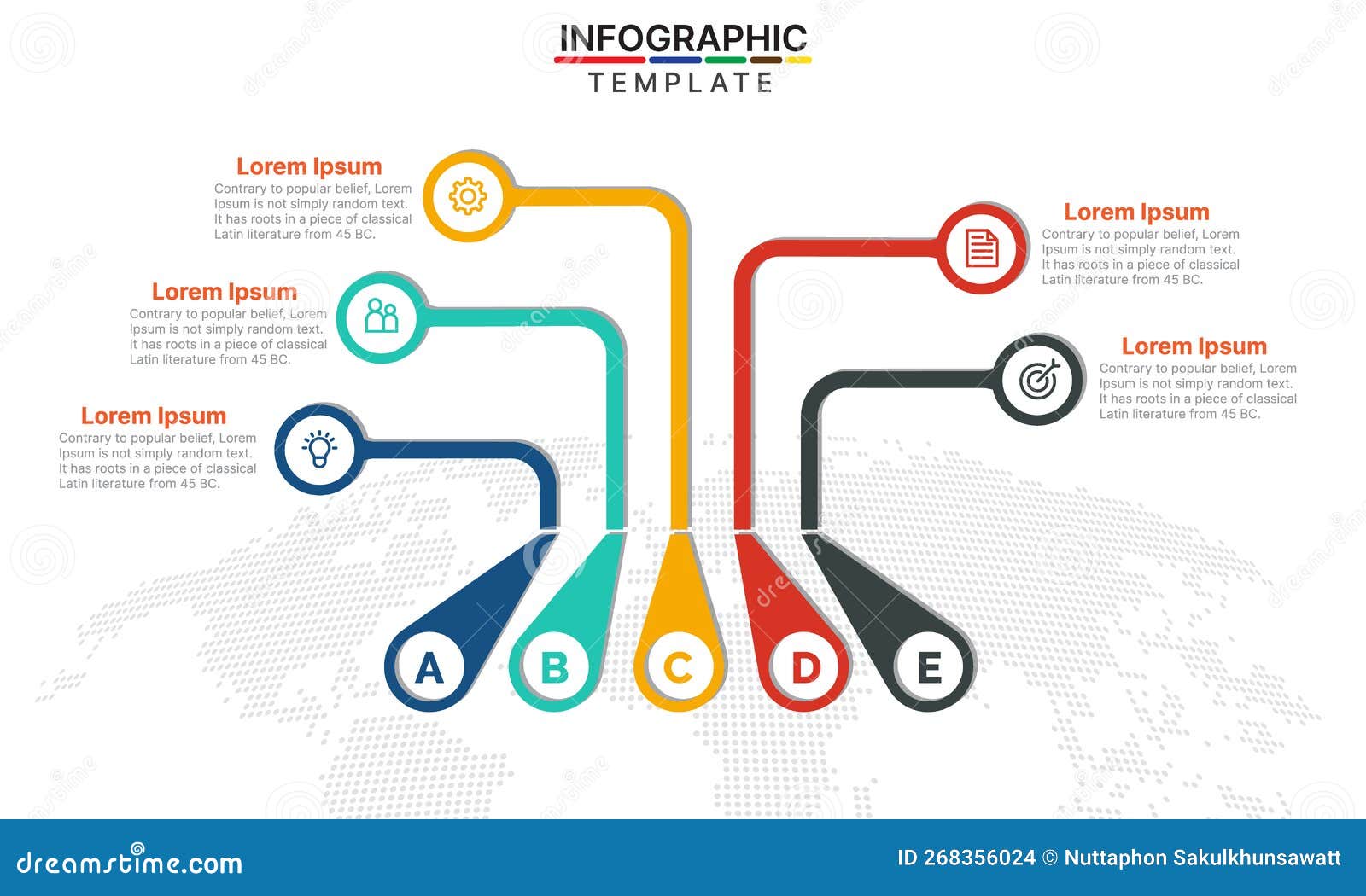 INFOGRAPHIC
TEMPLATE

Lorem Ipsum
Contrary to popular belief, Lorem Ipsum is not simply random text. It has roots in a piece of classical Latin literature from 45 BC.

Lorem Ipsum
Contrary to popular belief, Lorem Ipsum is not simply random text. It has roots in a piece of classical Latin literature from 45 BC.

Lorem Ipsum
Contrary to popular belief, Lorem Ipsum is not simply random text. It has roots in a piece of classical Latin literature from 45 BC.

Lorem Ipsum
Contrary to popular belief, Lorem Ipsum is not simply random text. It has roots in a piece of classical Latin literature from 45 BC.

Lorem Ipsum
Contrary to popular belief, Lorem Ipsum is not simply random text. It has roots in a piece of classical Latin literature from 45 BC.

A B C D E

dreamstime.com
ID 268356024 © Nuttaphon Sakulkhunsawatt