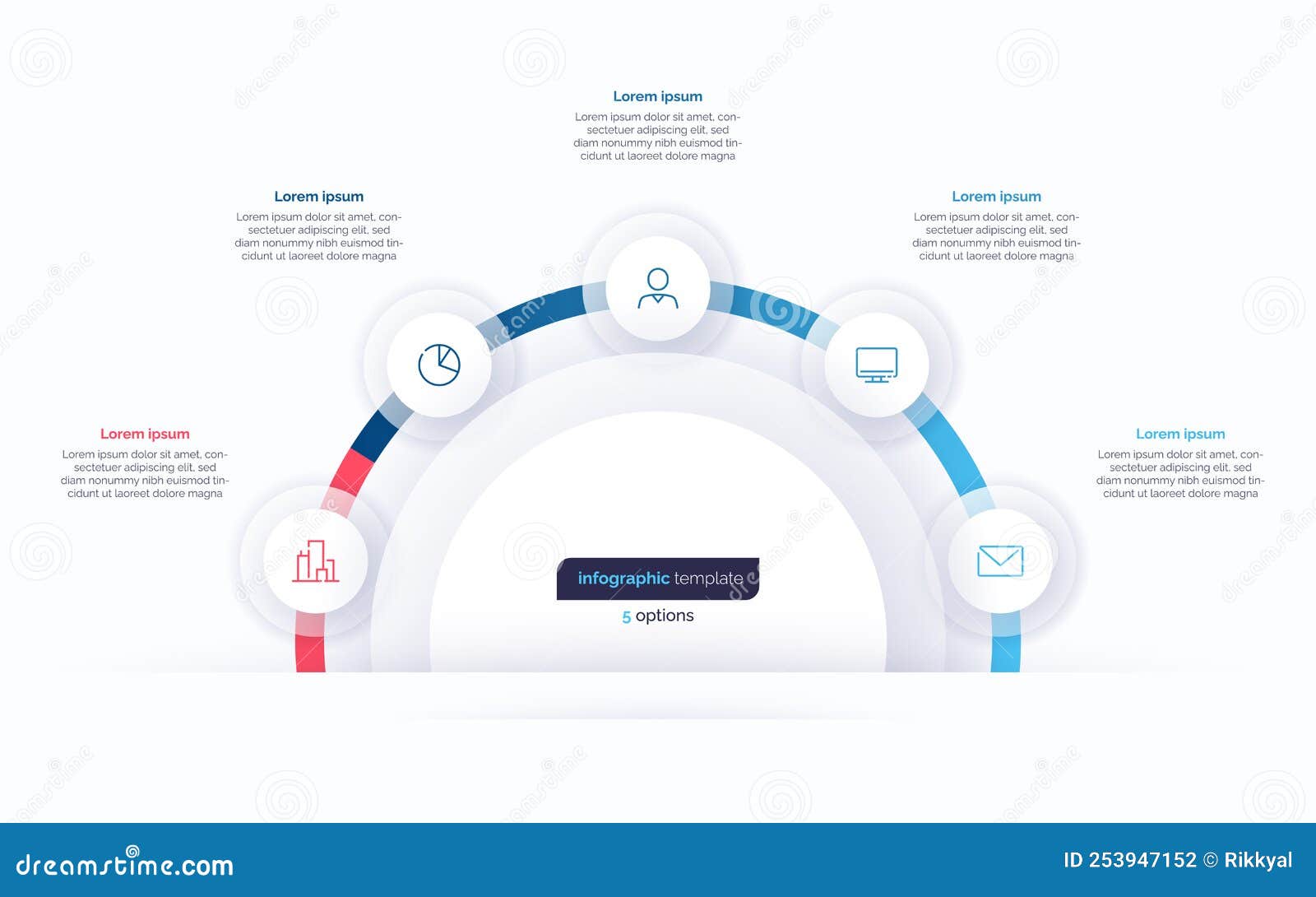 Lorem ipsum
Lorem ipsum dolor sit amet, consectetuer adipiscing elit, sed diam nonummy nibh euismod tincidunt ut laoreet dolore magna

Lorem ipsum
Lorem ipsum dolor sit amet, consectetuer adipiscing elit, sed diam nonummy nibh euismod tincidunt ut laoreet dolore magna

Lorem ipsum
Lorem ipsum dolor sit amet, consectetuer adipiscing elit, sed diam nonummy nibh euismod tincidunt ut laoreet dolore magna

Lorem ipsum
Lorem ipsum dolor sit amet, consectetuer adipiscing elit, sed diam nonummy nibh euismod tincidunt ut laoreet dolore magna

Lorem ipsum
Lorem ipsum dolor sit amet, consectetuer adipiscing elit, sed diam nonummy nibh euismod tincidunt ut laoreet dolore magna

infographic template
5 options

dreamstime.com
ID 253947152 © Rikkyal