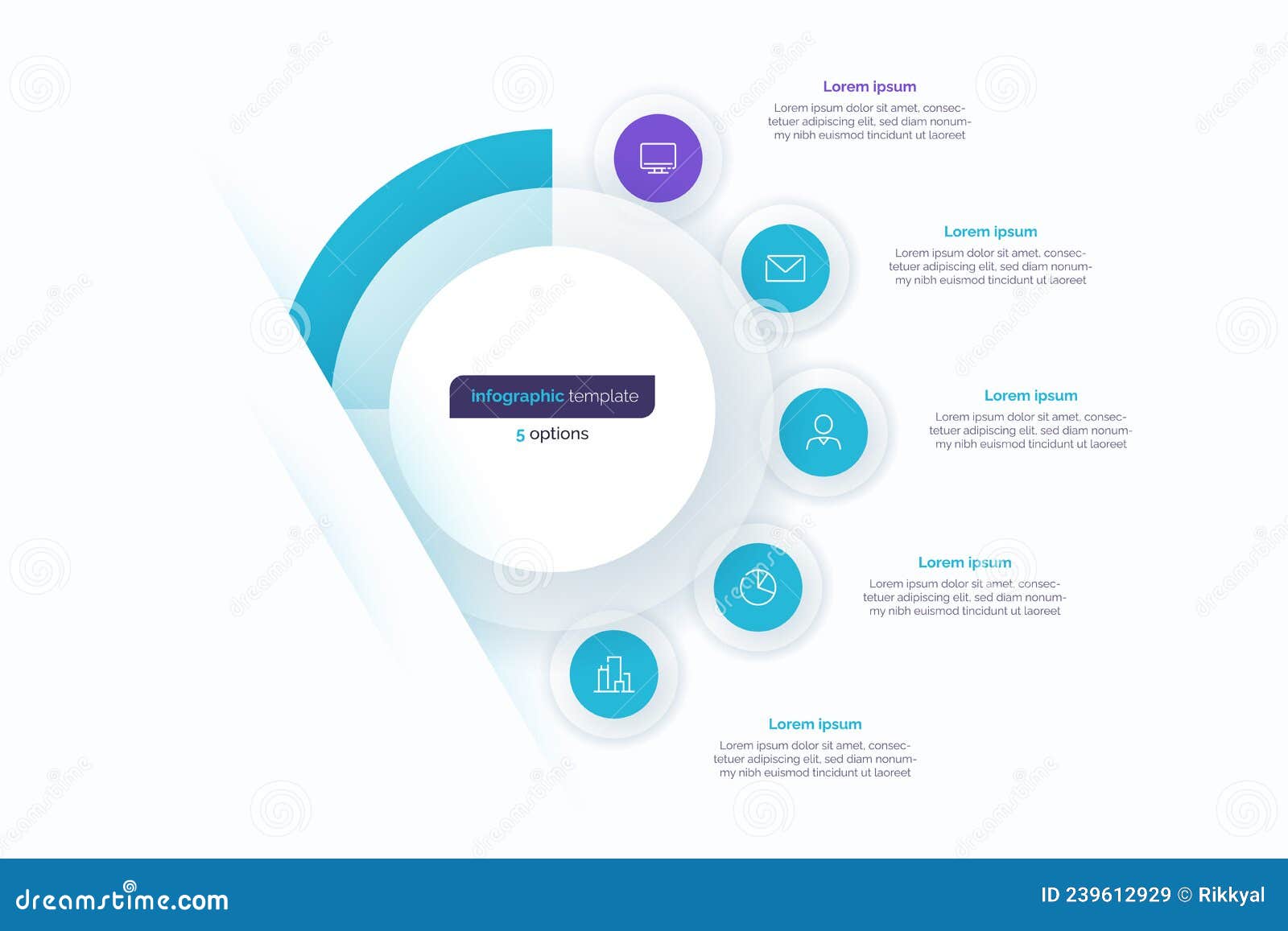 infographic template

5 options

Lorem ipsum

Lorem ipsum dolor sit amet, consectetuer adipiscing elit, sed diam nonummy nibh euismod tincidunt ut laoreet

Lorem ipsum

Lorem ipsum dolor sit amet, consectetuer adipiscing elit, sed diam nonummy nibh euismod tincidunt ut laoreet

Lorem ipsum

Lorem ipsum dolor sit amet, consectetuer adipiscing elit, sed diam nonummy nibh euismod tincidunt ut laoreet

Lorem ipsum

Lorem ipsum dolor sit amet, consectetuer adipiscing elit, sed diam nonummy nibh euismod tincidunt ut laoreet

Lorem ipsum

Lorem ipsum dolor sit amet, consectetuer adipiscing elit, sed diam nonummy nibh euismod tincidunt ut laoreet

dreamstime.com

ID 239612929 © Rikkyal