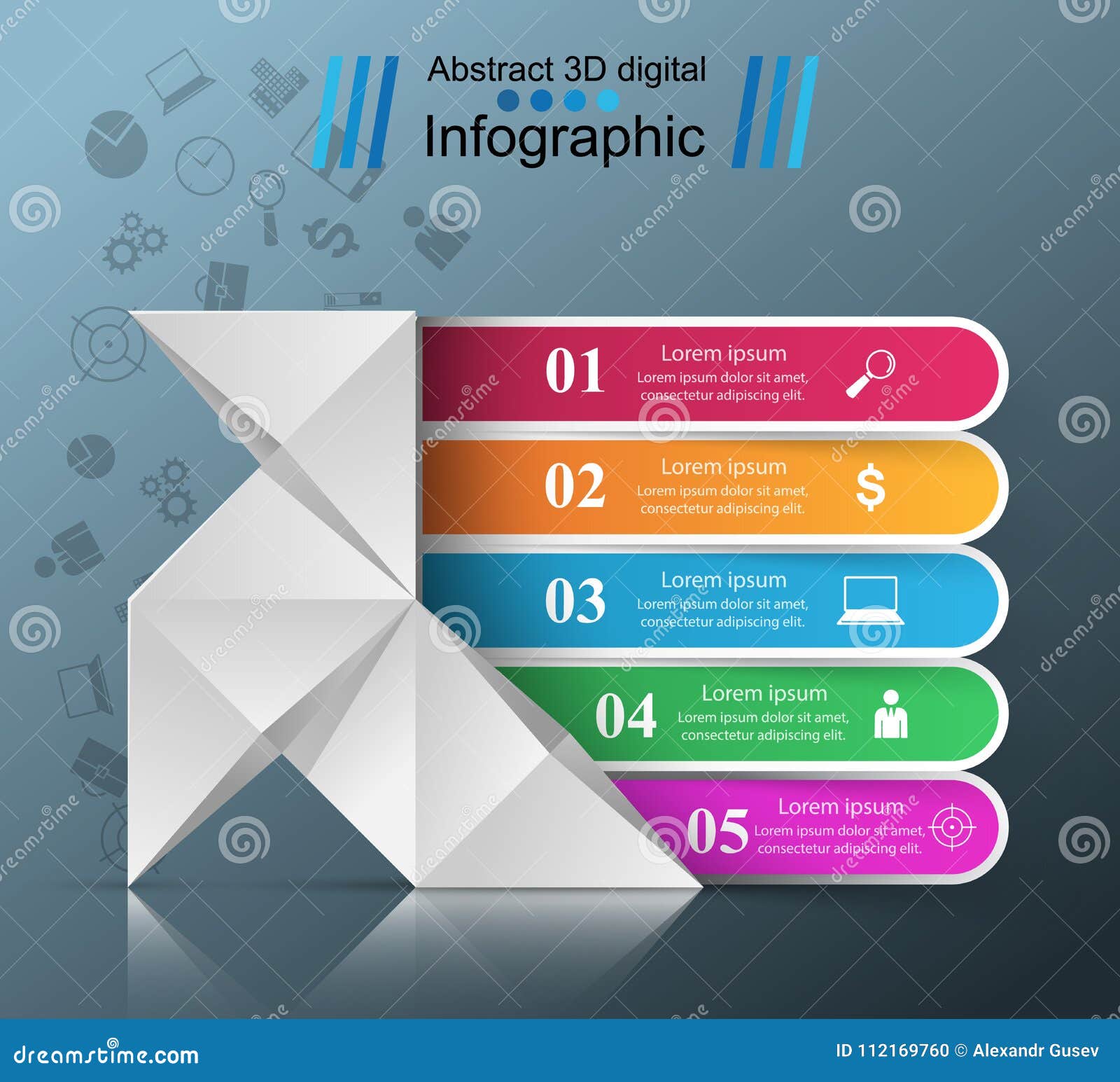 Abstract 3D digital
Infographic

01
Lorem ipsum
Lorem ipsum dolor sit amet, consectetur adipiscing elit.

02
Lorem ipsum
Lorem ipsum dolor sit amet, consectetur adipiscing elit.

03
Lorem ipsum
Lorem ipsum dolor sit amet, consectetur adipiscing elit.

04
Lorem ipsum
Lorem ipsum dolor sit amet, consectetur adipiscing elit.

05
Lorem ipsum
Lorem ipsum dolor sit amet, consectetur adipiscing elit.

dreamstime.com
ID 112169760 © Alexandr Gusev