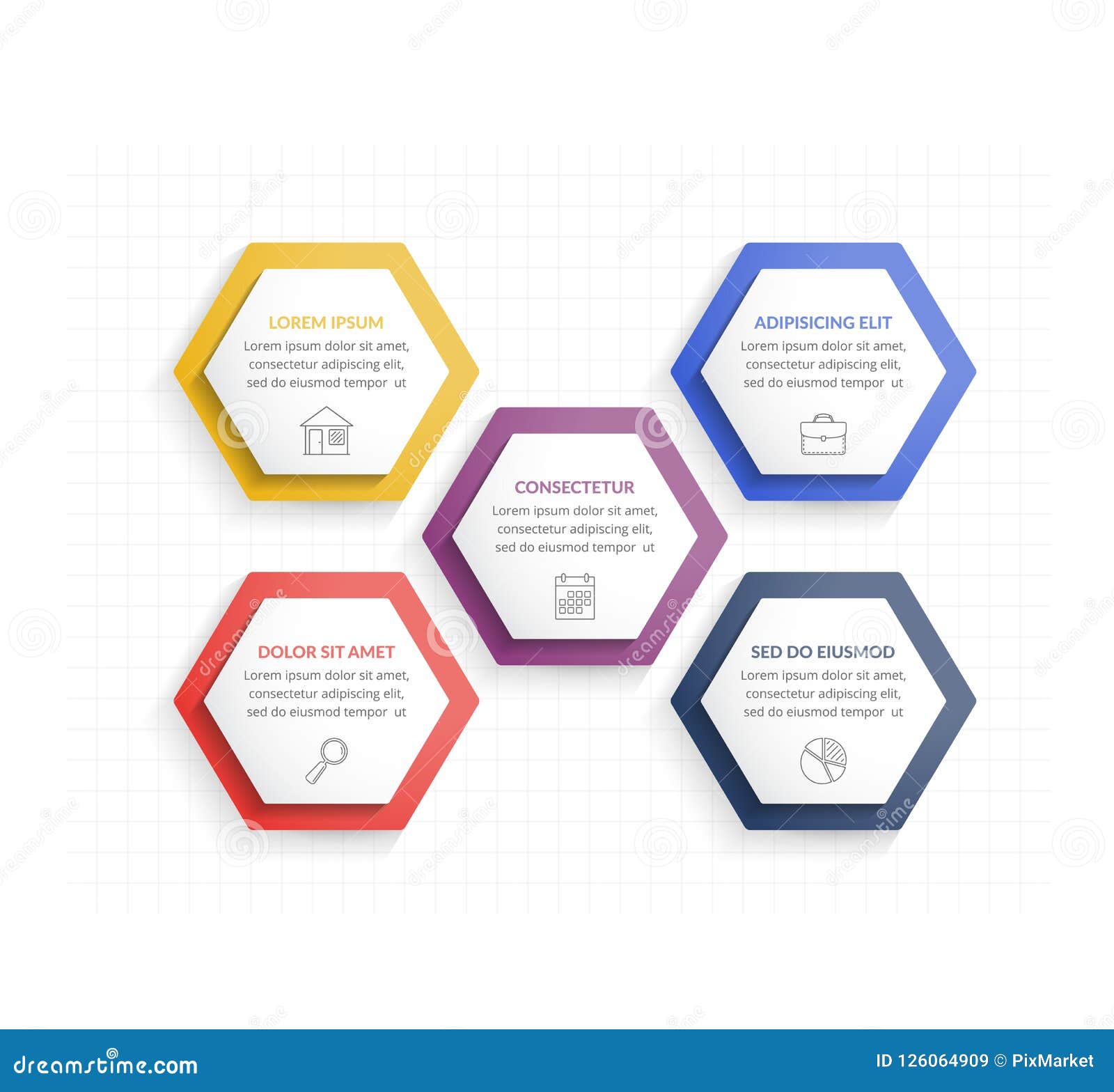 LOREM IPSUM
Lorem ipsum dolor sit amet, consectetur adipiscing elit, sed do eiusmod tempor ut

ADIPISICING ELIT
Lorem ipsum dolor sit amet, consectetur adipiscing elit, sed do eiusmod tempor ut

CONSECTETUR
Lorem ipsum dolor sit amet, consectetur adipiscing elit, sed do eiusmod tempor ut

DOLOR SIT AMET
Lorem ipsum dolor sit amet, consectetur adipiscing elit, sed do eiusmod tempor ut

SED DO EIUSMOD
Lorem ipsum dolor sit amet, consectetur adipiscing elit, sed do eiusmod tempor ut

dreamstime.com
ID 126064909 © PixMarket