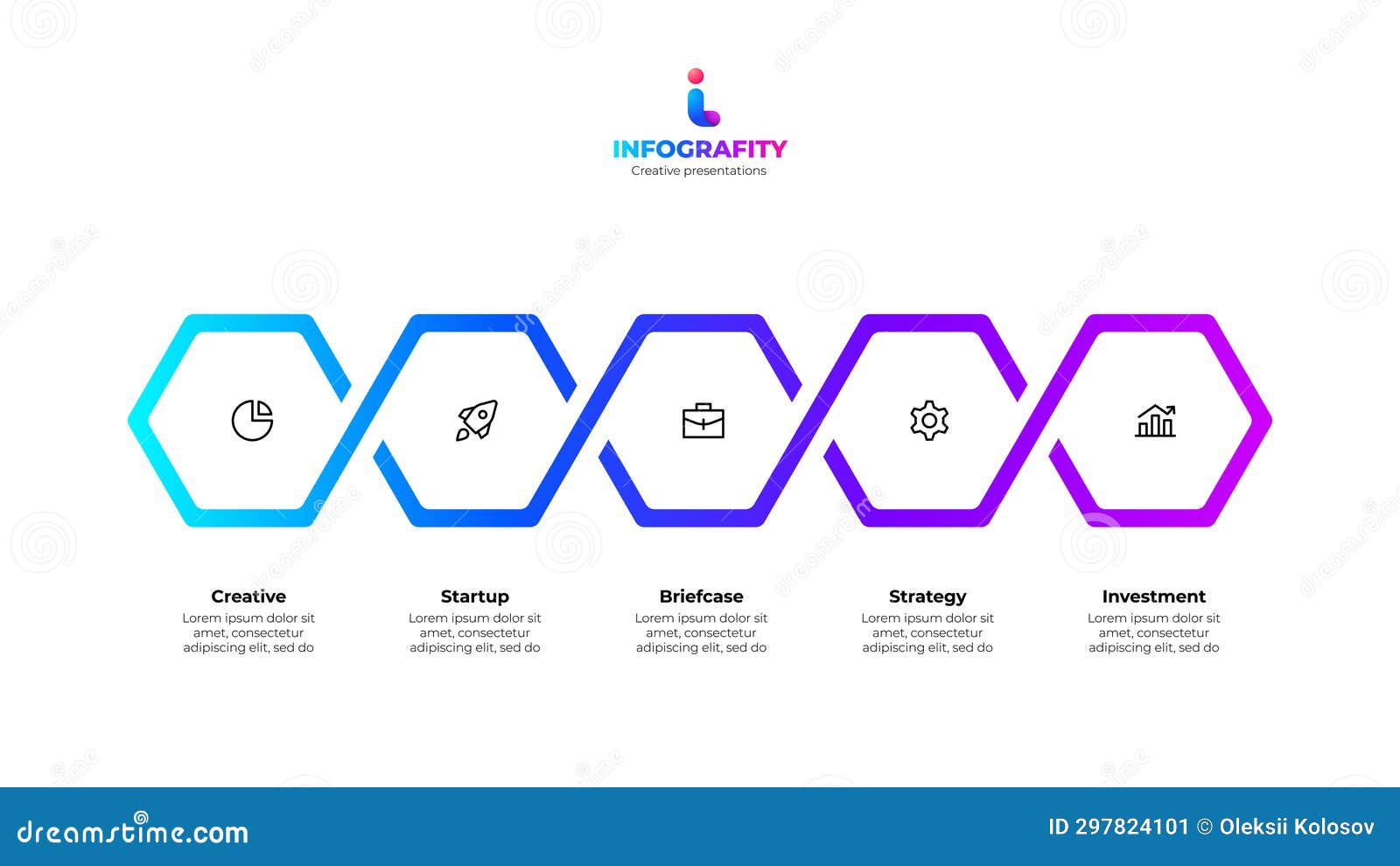 INFOGRAFITY
Creative presentations

Creative
Lorem ipsum dolor sit amet, consectetur adipiscing elit, sed do

Startup
Lorem ipsum dolor sit amet, consectetur adipiscing elit, sed do

Briefcase
Lorem ipsum dolor sit amet, consectetur adipiscing elit, sed do

Strategy
Lorem ipsum dolor sit amet, consectetur adipiscing elit, sed do

Investment
Lorem ipsum dolor sit amet, consectetur adipiscing elit, sed do

dreamstime.com

ID 297824101 © Oleksii Kolosov