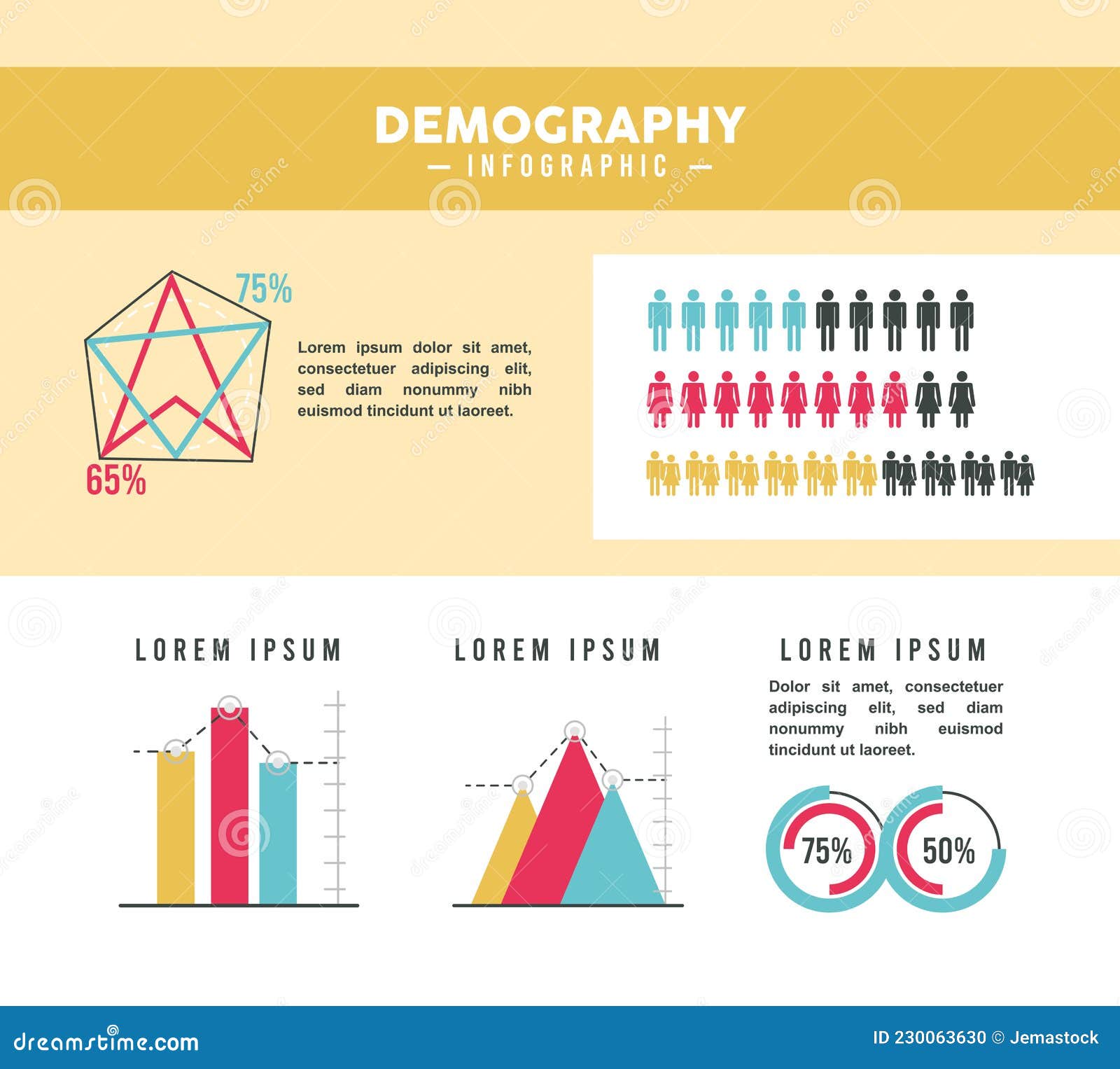 DEMOGRAPHY
— INFOGRAPHIC —

75%

65%

Lorem ipsum dolor sit amet, consectetuer adipiscing elit, sed diam nonummy nibh euismod tincidunt ut laoreet.

LOREM IPSUM

LOREM IPSUM

LOREM IPSUM

Dolor sit amet, consectetuer adipiscing elit, sed diam nonummy nibh euismod tincidunt ut laoreet.

75%

50%

dreamstime.com

ID 230063630 © Jemastock