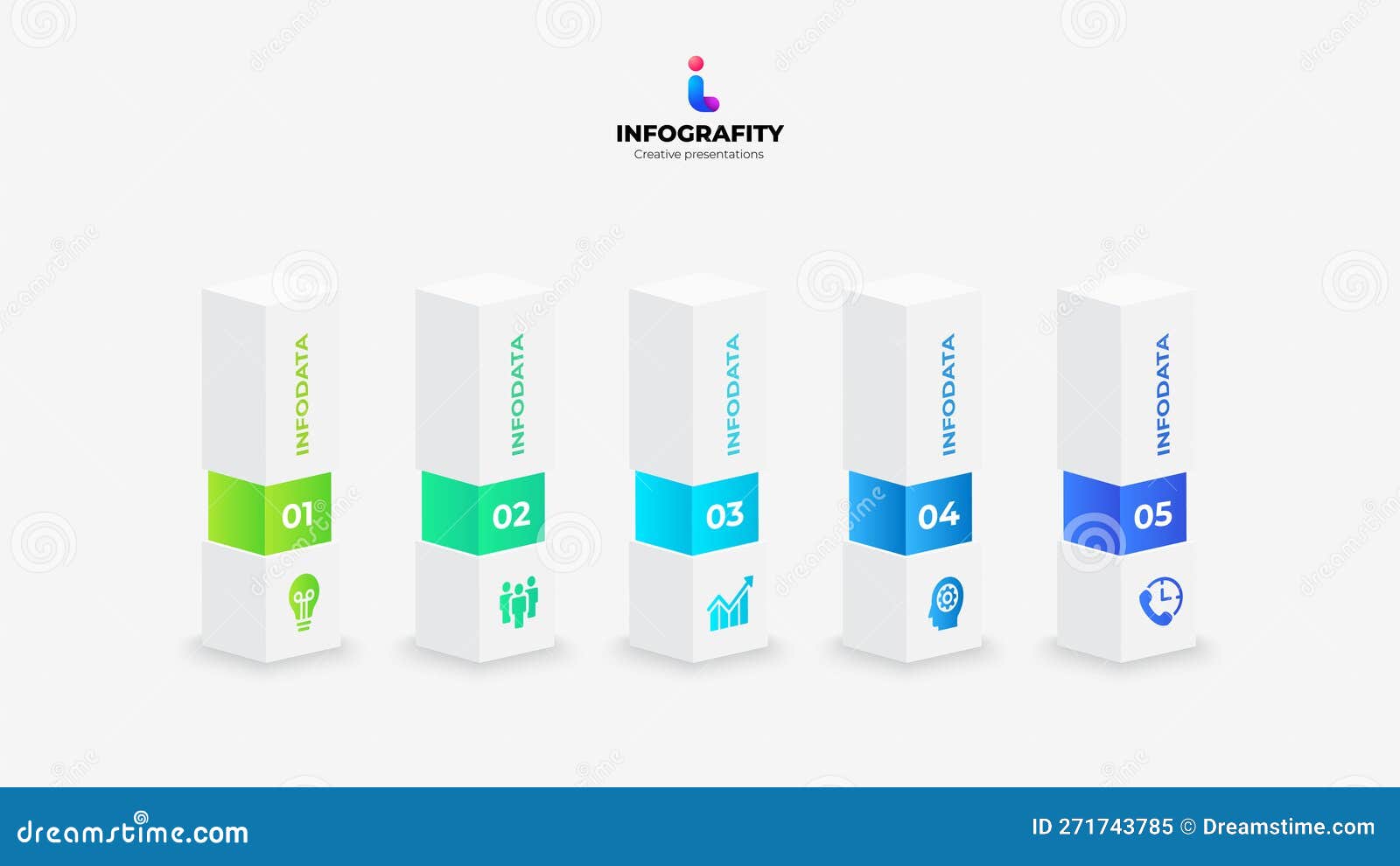 INFOGRAFITY
Creative presentations

INFODATA
01

INFODATA
02

INFODATA
03

INFODATA
04

INFODATA
05

dreamstime.com
ID 271743785 © Dreamstime.com