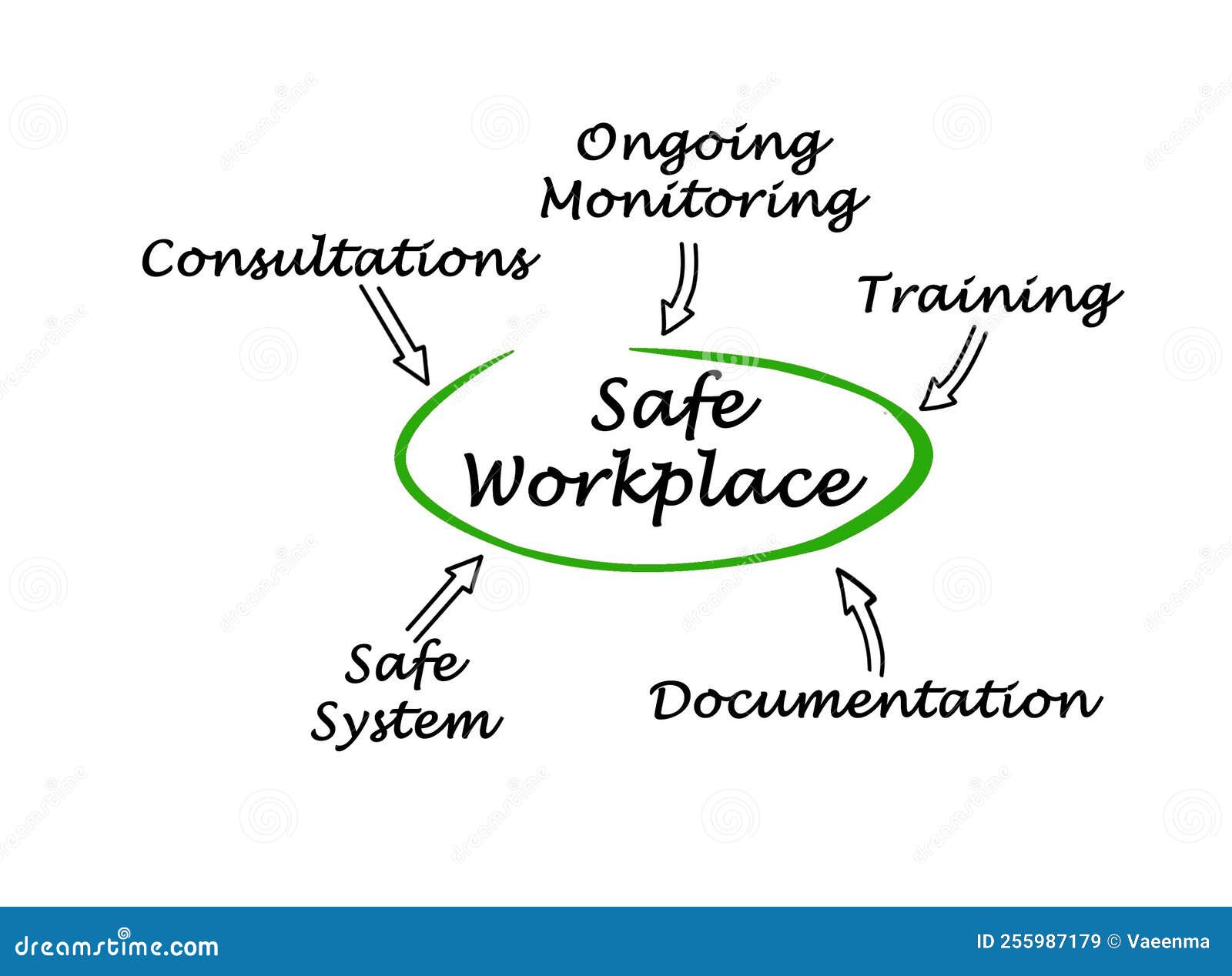 Ongoing Monitoring

Consultations

Training

Safe Workplace

Safe System

Documentation

dreamstime.com

ID 255987179 © Vaeenma