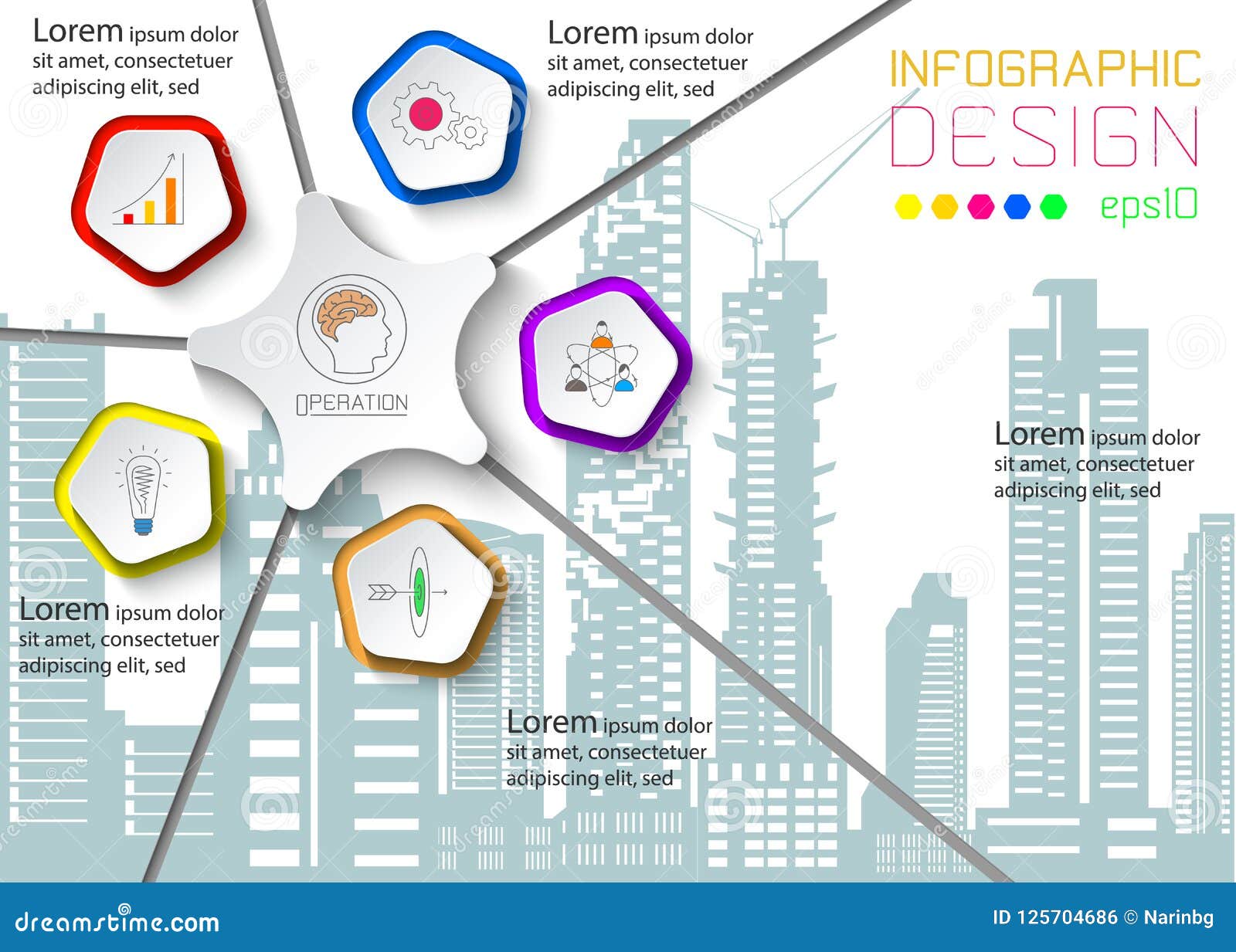 Lorem ipsum dolor sit amet, consectetuer adipiscing elit, sed

Lorem ipsum dolor sit amet, consectetuer adipiscing elit, sed

INFOGRAPHIC
DESIGN
eps10

OPERATION

Lorem ipsum dolor sit amet, consectetuer adipiscing elit, sed

Lorem ipsum dolor sit amet, consectetuer adipiscing elit, sed

Lorem ipsum dolor sit amet, consectetuer adipiscing elit, sed

dreamstime.com
ID 125704686 © Narinbg