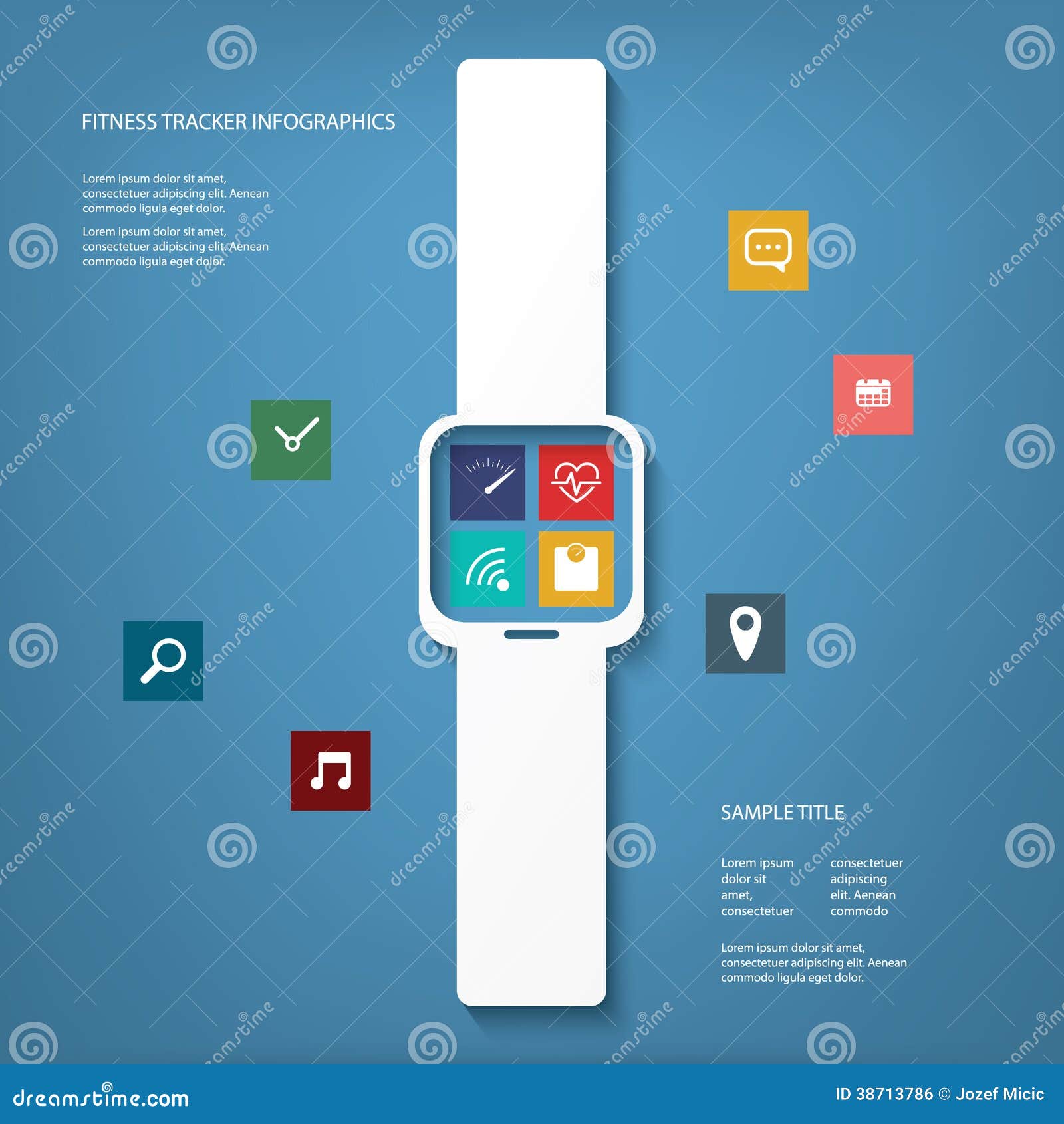 FITNESS TRACKER INFOGRAPHICS

Lorem ipsum dolor sit amet, consectetuer adipiscing elit. Aenean commodo ligula eget dolor.

Lorem ipsum dolor sit amet, consectetuer adipiscing elit. Aenean commodo ligula eget dolor.

SAMPLE TITLE

Lorem ipsum dolor sit amet, consectetuer

consectetuer adipiscing elit. Aenean commodo

Lorem ipsum dolor sit amet, consectetuer adipiscing elit. Aenean commodo ligula eget dolor.

dreamstime.com

ID 38713786 © Jozef Micic