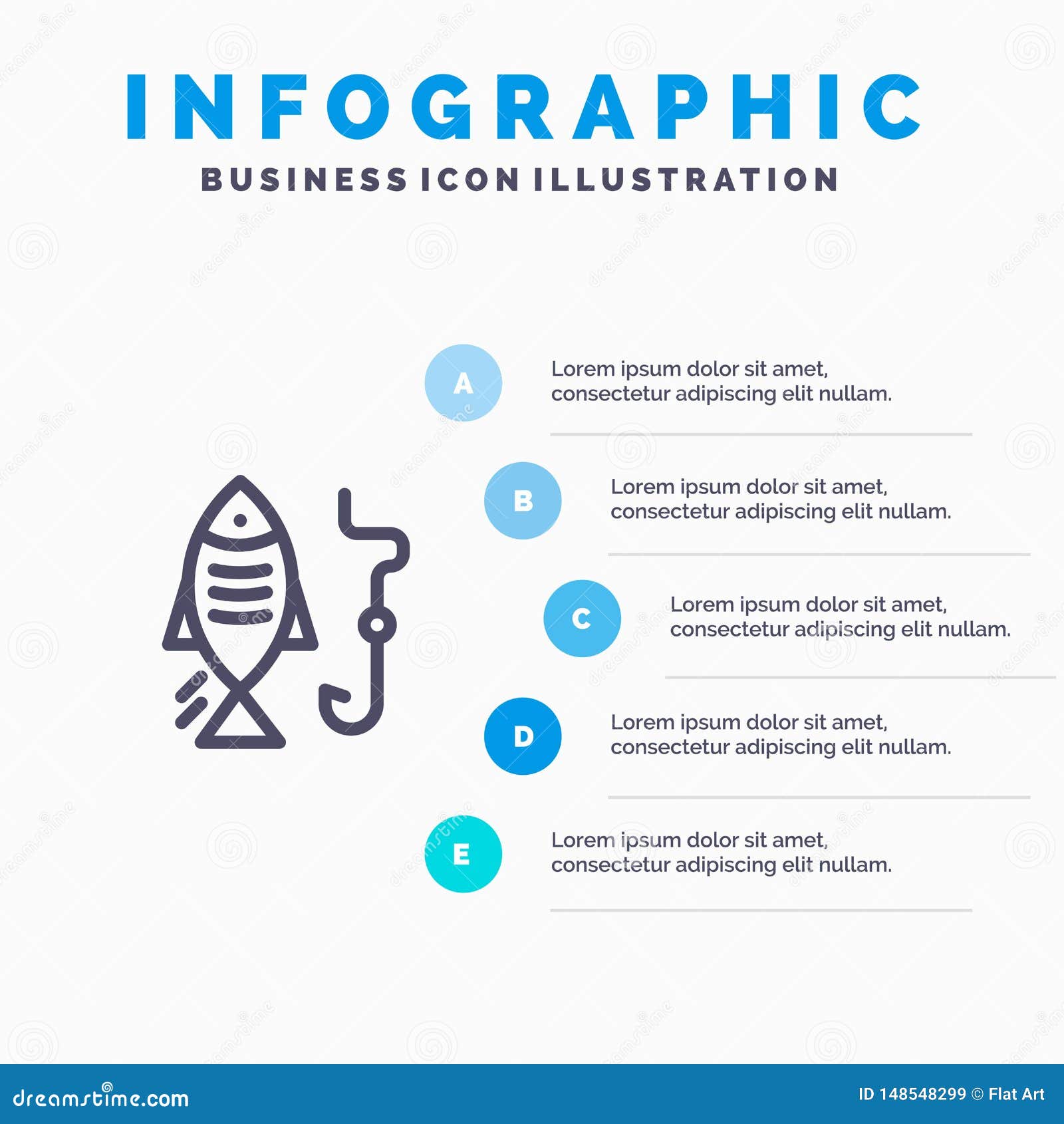 INFOGRAPHIC
BUSINESS ICON ILLUSTRATION

A
Lorem ipsum dolor sit amet, consectetur adipiscing elit nullam.

B
Lorem ipsum dolor sit amet, consectetur adipiscing elit nullam.

C
Lorem ipsum dolor sit amet, consectetur adipiscing elit nullam.

D
Lorem ipsum dolor sit amet, consectetur adipiscing elit nullam.

E
Lorem ipsum dolor sit amet, consectetur adipiscing elit nullam.

dreamstime.com
ID 148548299 © Flat Art