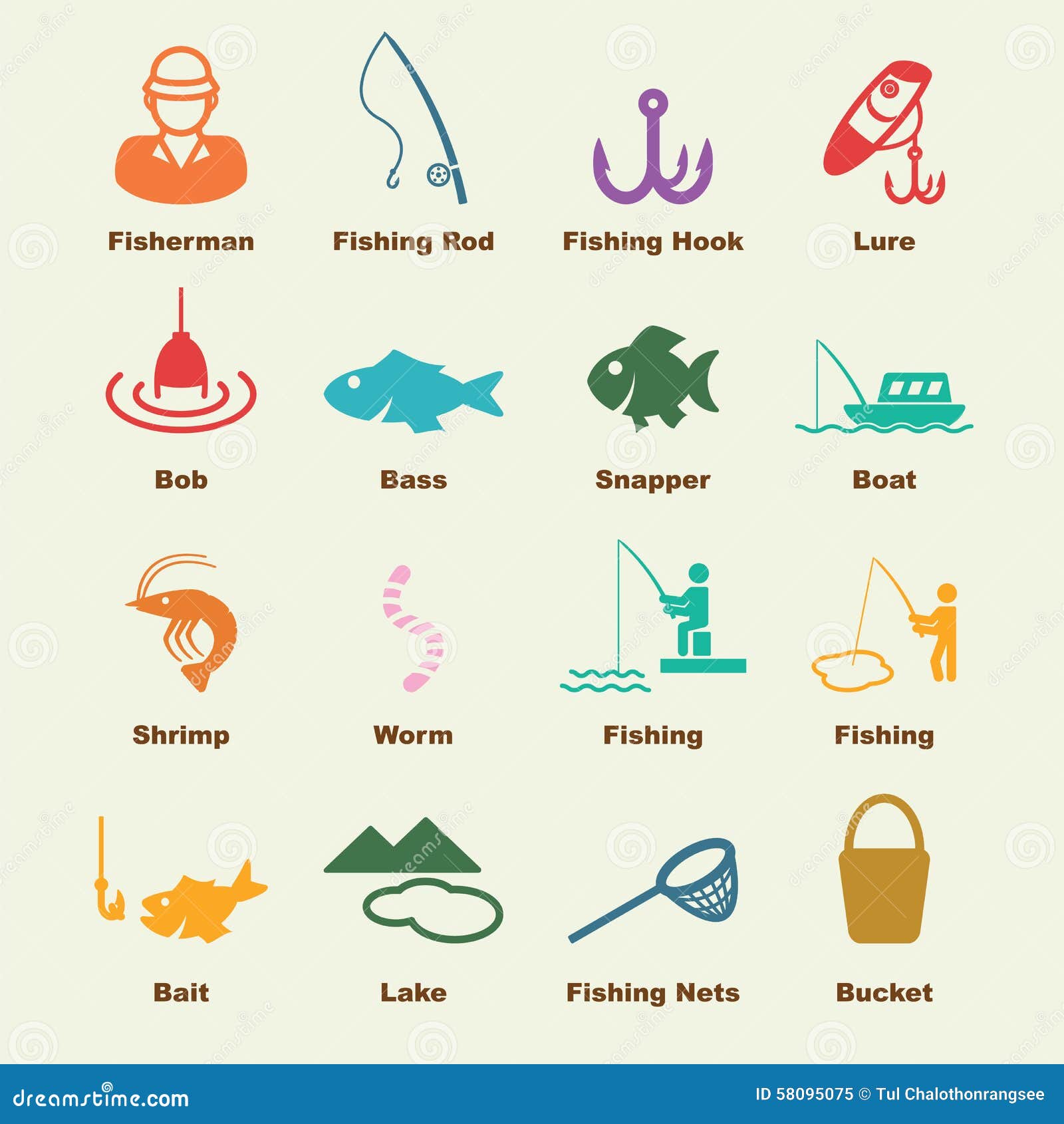 Fisherman
Fishing Rod
Fishing Hook
Lure

Bob
Bass
Snapper
Boat

Shrimp
Worm
Fishing
Fishing

Bait
Lake
Fishing Nets
Bucket

dreamstime.com
ID 58095075 © Tul Chalothonrangsee