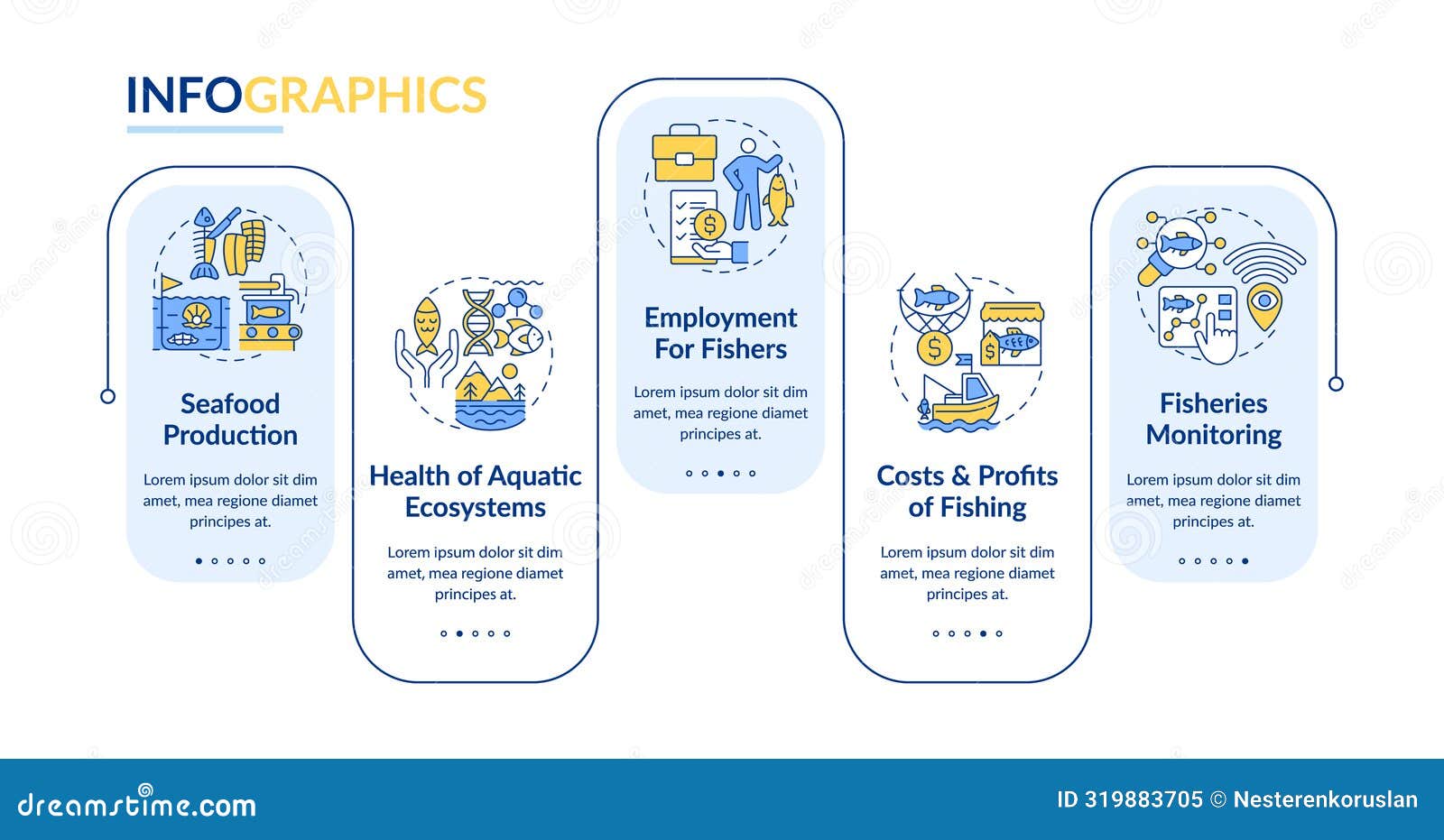 INFOGRAPHICS

Seafood Production

Lorem ipsum dolor sit dim amet, mea regione diamet principes at.

Health of Aquatic Ecosystems

Lorem ipsum dolor sit dim amet, mea regione diamet principes at.

Employment For Fishers

Lorem ipsum dolor sit dim amet, mea regione diamet principes at.

Costs & Profits of Fishing

Lorem ipsum dolor sit dim amet, mea regione diamet principes at.

Fisheries Monitoring

Lorem ipsum dolor sit dim amet, mea regione diamet principes at.

dreamstime.com

ID 319883705 © Nesterenkoruslan