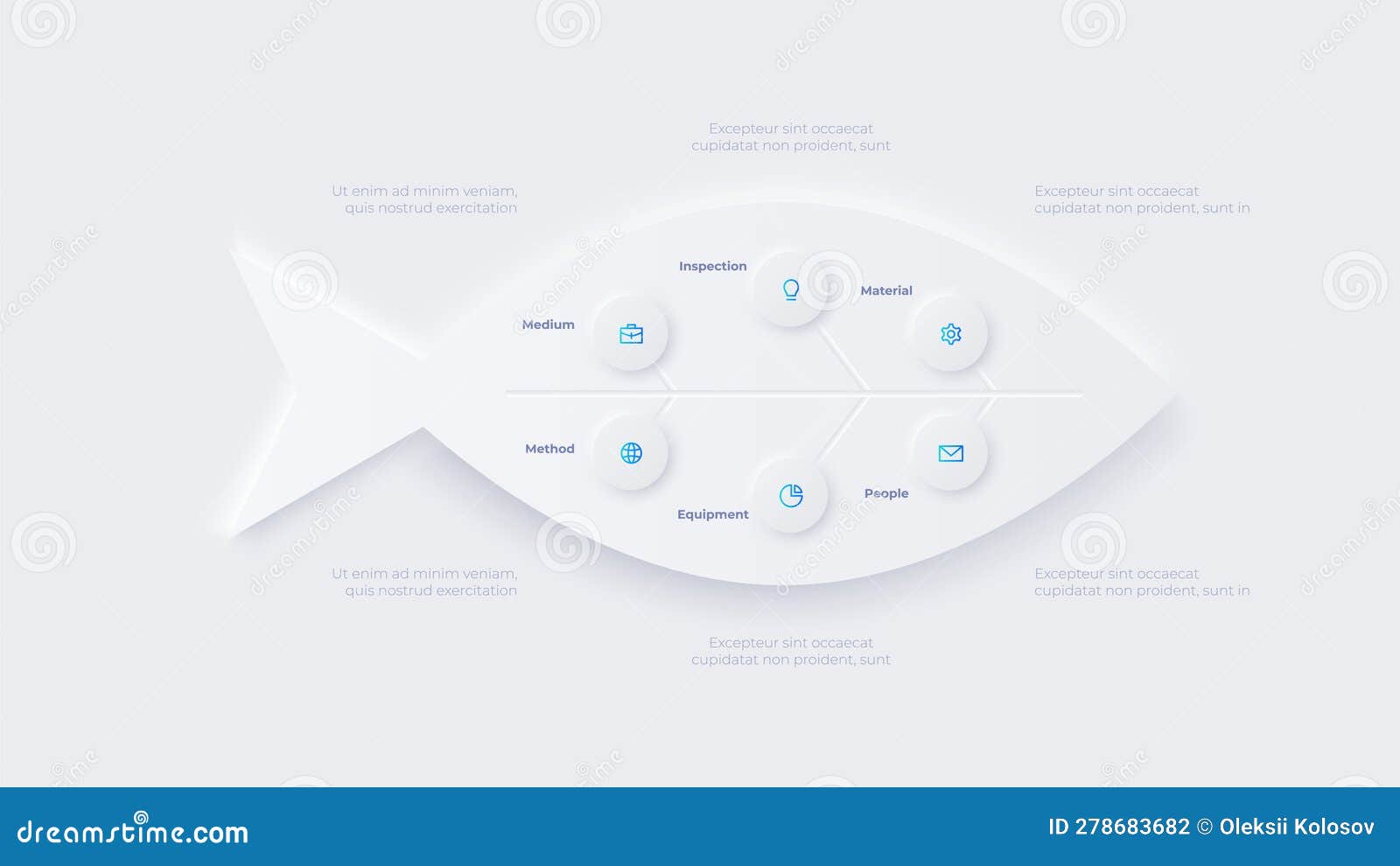 Excepteur sint occaecat cupidatat non proident, sunt

Ut enim ad minim veniam, quis nostrud exercitation

Excepteur sint occaecat cupidatat non proident, sunt in

Inspection

Material

Medium

Method

Equipment

People

Ut enim ad minim veniam, quis nostrud exercitation

Excepteur sint occaecat cupidatat non proident, sunt in

Excepteur sint occaecat cupidatat non proident, sunt

dreamstime.com

ID 278683682 © Oleksii Kolosov