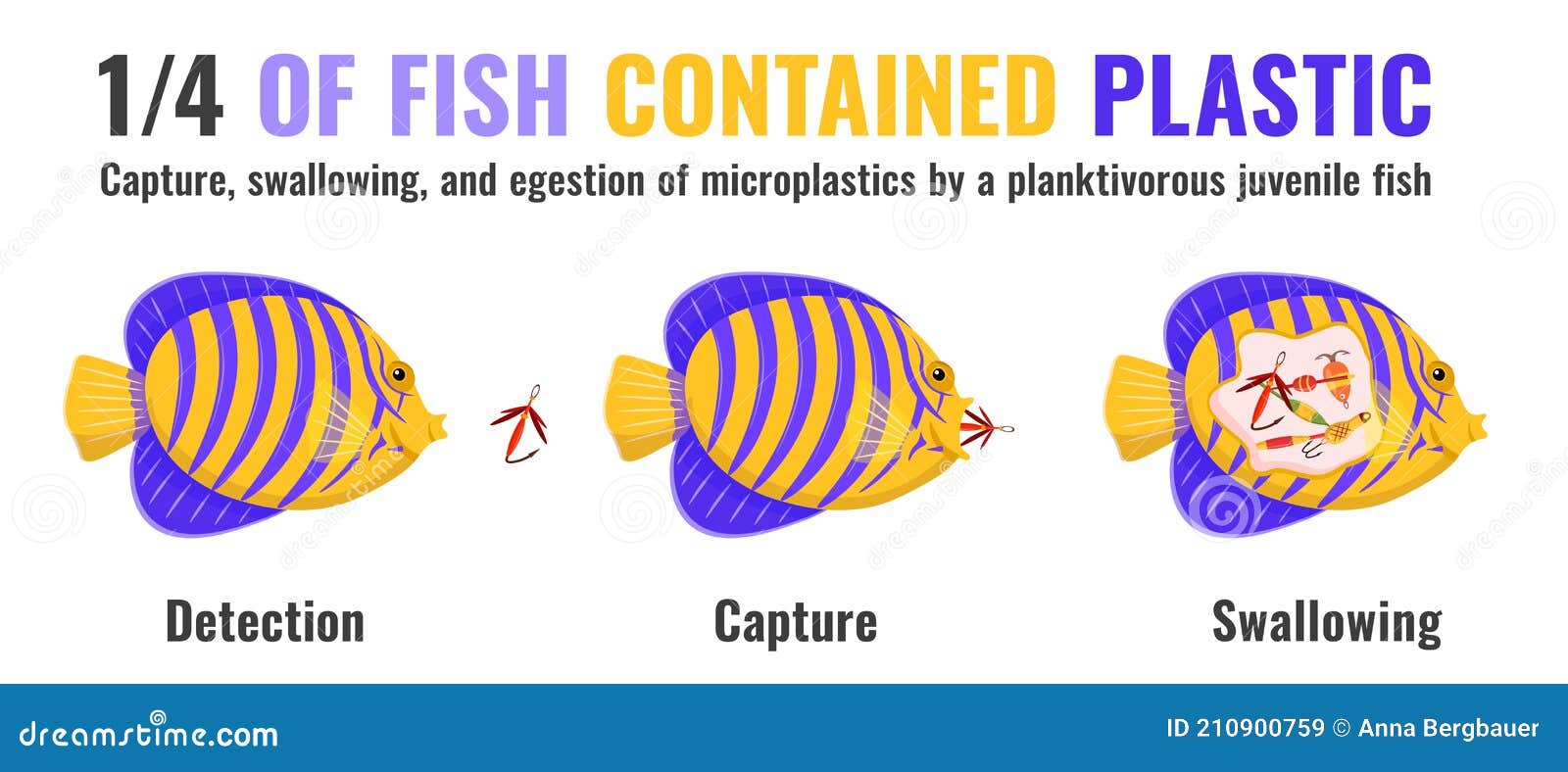 1/4 OF FISH CONTAINED PLASTIC

Capture, swallowing, and egestion of microplastics by a planktivorous juvenile fish

Detection

Capture

Swallowing

dreamstime.com

ID 210900759 © Anna Bergbauer