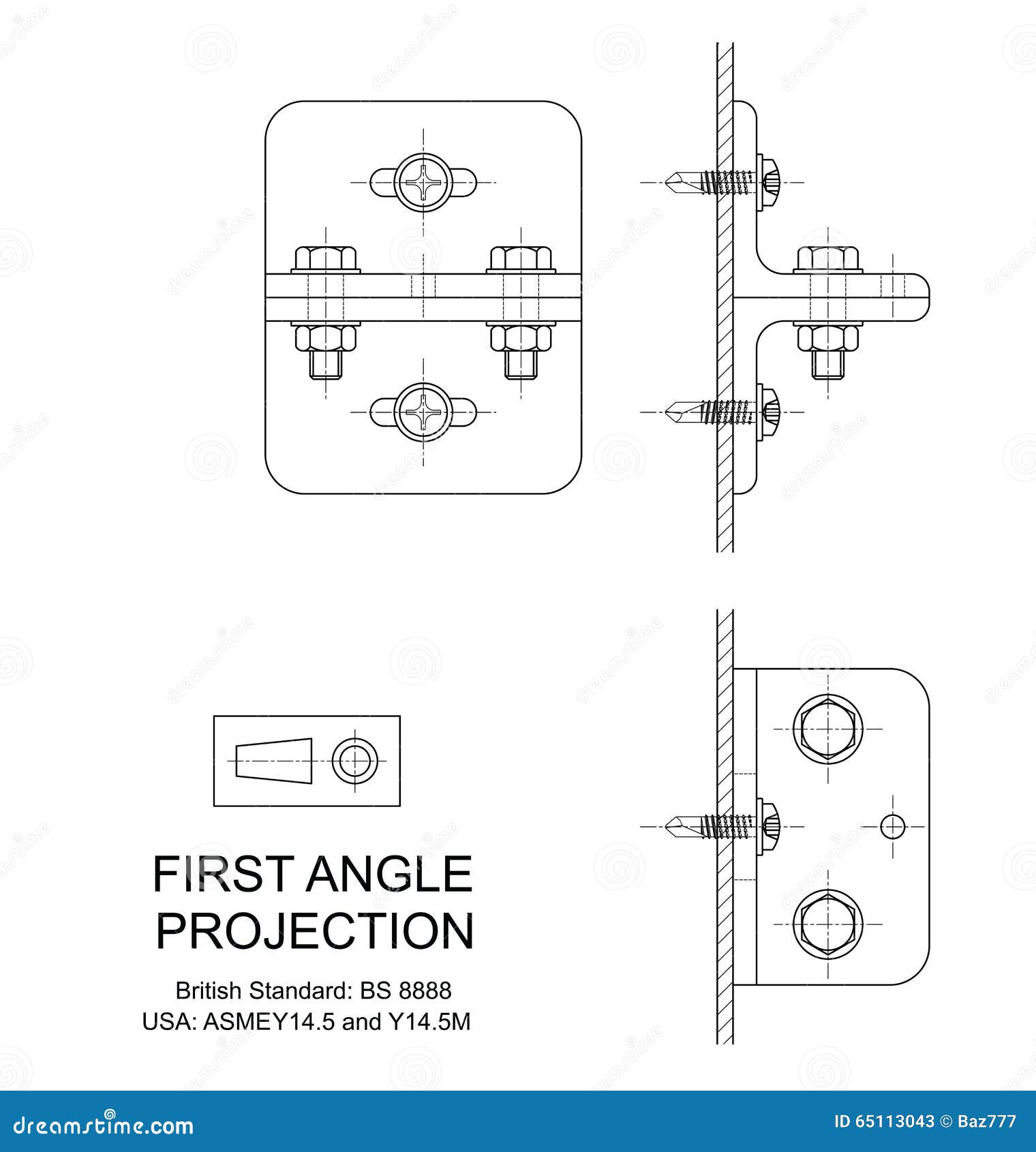 FIRST ANGLE PROJECTION

British Standard: BS 8888
USA: ASMEY14.5 and Y14.5M

dreamstime.com

ID 65113043 © Baz777