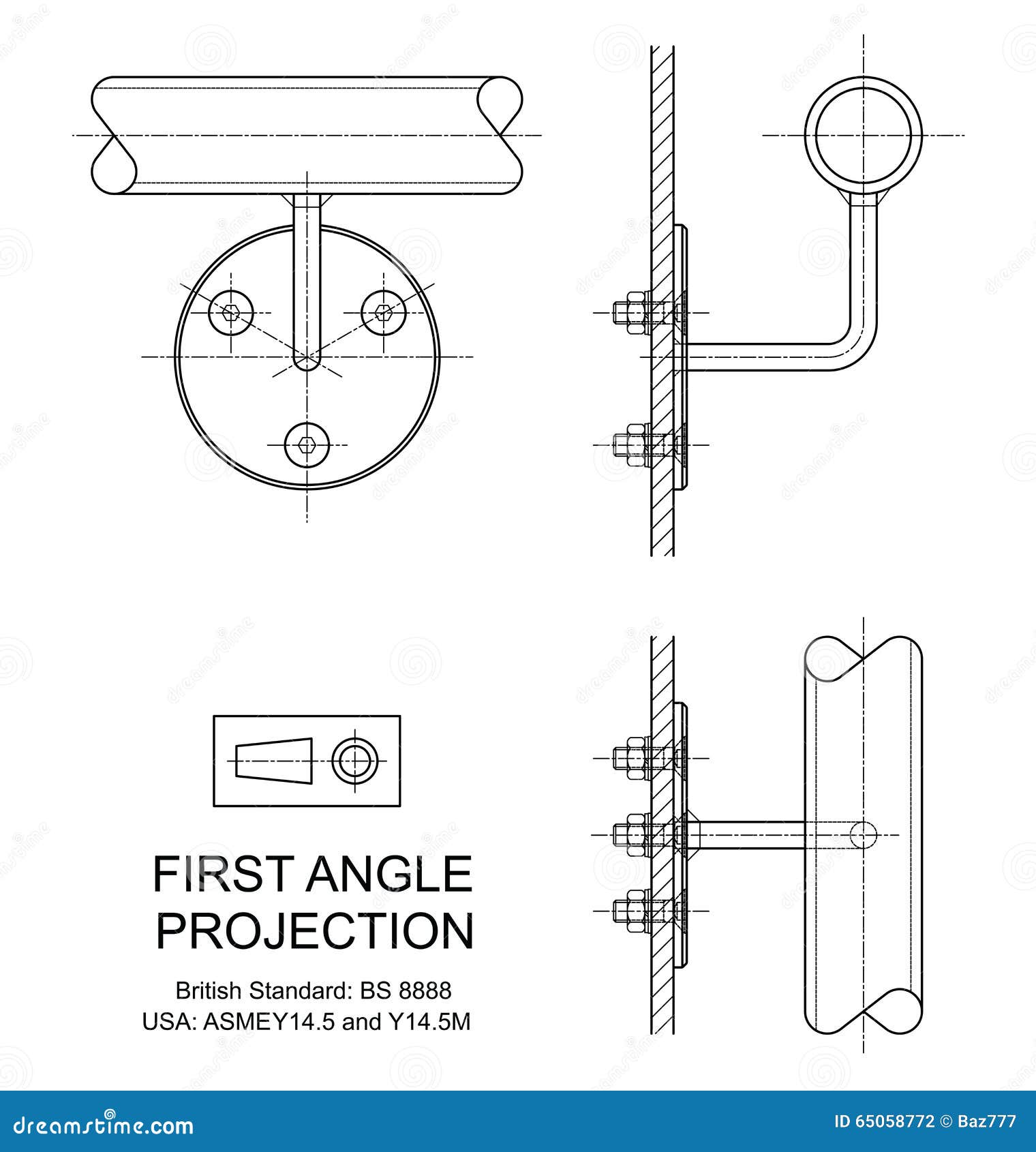 FIRST ANGLE PROJECTION

British Standard: BS 8888
USA: ASMEY14.5 and Y14.5M

dreamstime.com

ID 65058772 © Baz777