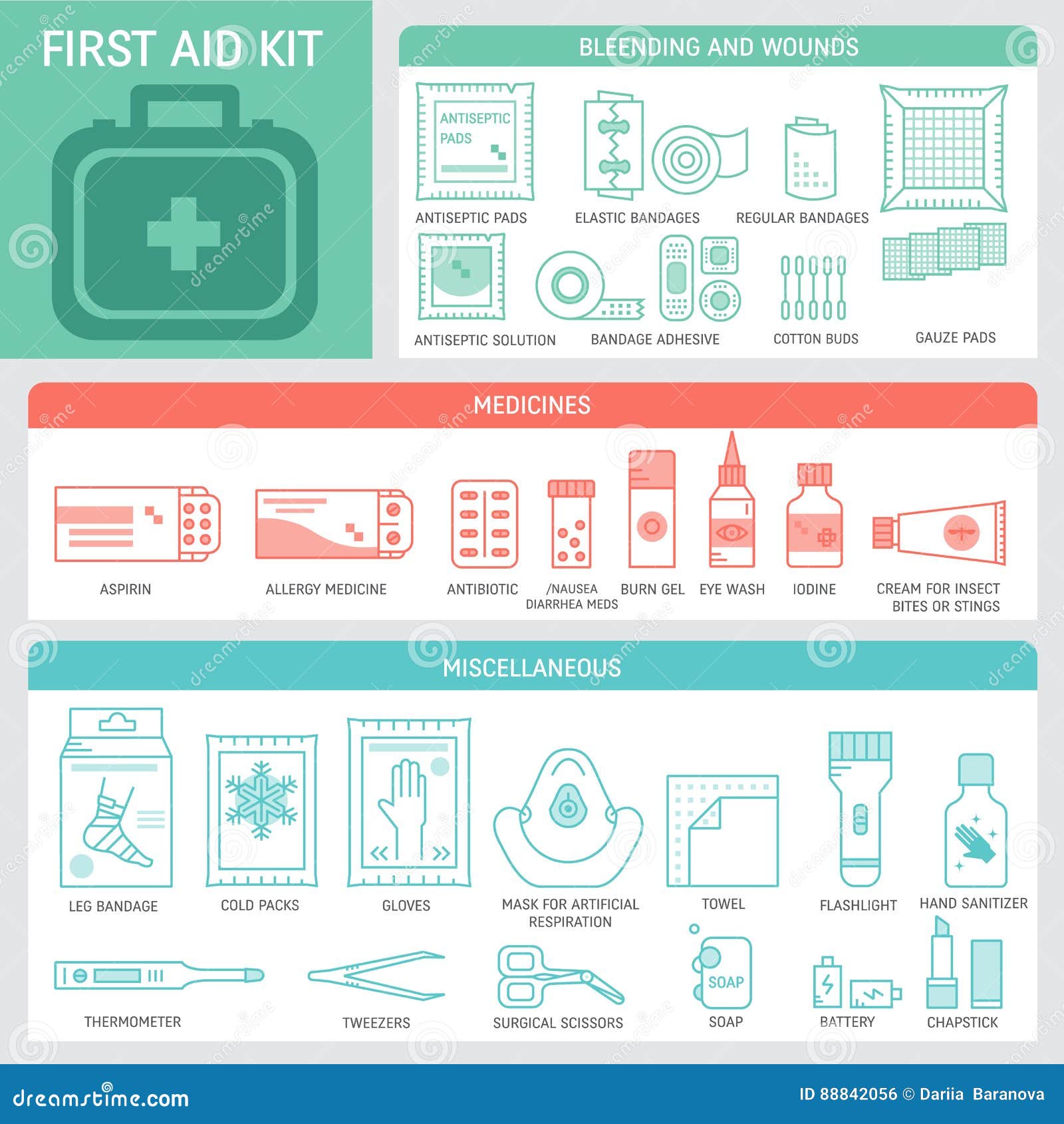 FIRST AID KIT

BLEENDING AND WOUNDS

ANTISEPTIC PADS

ANTISEPTIC PADS

ELASTIC BANDAGES

REGULAR BANDAGES

ANTISEPTIC SOLUTION

BANDAGE ADHESIVE

COTTON BUDS

GAUZE PADS

MEDICINES

ASPIRIN

ALLERGY MEDICINE

ANTIBIOTIC

/NAUSEA DIARRHEA MEDS

BURN GEL

EYE WASH

IODINE

CREAM FOR INSECT BITES OR STINGS

MISCELLANEOUS

LEG BANDAGE

COLD PACKS

GLOVES

MASK FOR ARTIFICIAL RESPIRATION

TOWEL

FLASHLIGHT

HAND SANITIZER

THERMOMETER

TWEEZERS

SURGICAL SCISSORS

SOAP

SOAP

BATTERY

CHAPSTICK

dreamstime.com

ID 88842056 © Dariia Baranova