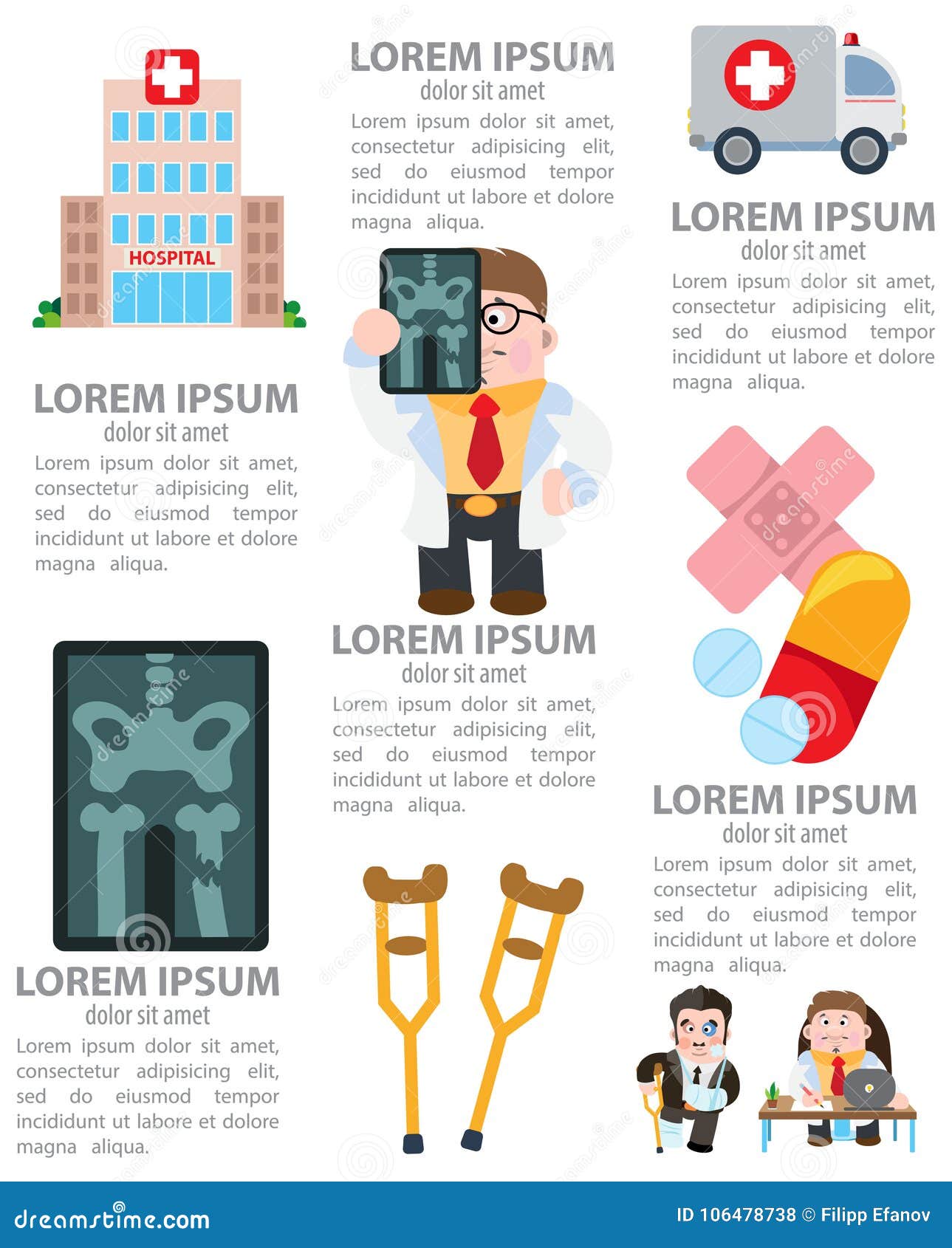 HOSPITAL

LOREM IPSUM
dolor sit amet
Lorem ipsum dolor sit amet, consectetur adipisicing elit, sed do eiusmod tempor incididunt ut labore et dolore magna aliqua.

LOREM IPSUM
dolor sit amet
Lorem ipsum dolor sit amet, consectetur adipisicing elit, sed do eiusmod tempor incididunt ut labore et dolore magna aliqua.

LOREM IPSUM
dolor sit amet
Lorem ipsum dolor sit amet, consectetur adipisicing elit, sed do eiusmod tempor incididunt ut labore et dolore magna aliqua.

LOREM IPSUM
dolor sit amet
Lorem ipsum dolor sit amet, consectetur adipisicing elit, sed do eiusmod tempor incididunt ut labore et dolore magna aliqua.

LOREM IPSUM
dolor sit amet
Lorem ipsum dolor sit amet, consectetur adipisicing elit, sed do eiusmod tempor incididunt ut labore et dolore magna aliqua.

LOREM IPSUM
dolor sit amet
Lorem ipsum dolor sit amet, consectetur adipisicing elit, sed do eiusmod tempor incididunt ut labore et dolore magna aliqua.

dreamstime.com
ID 106478738 © Filipp Efanov