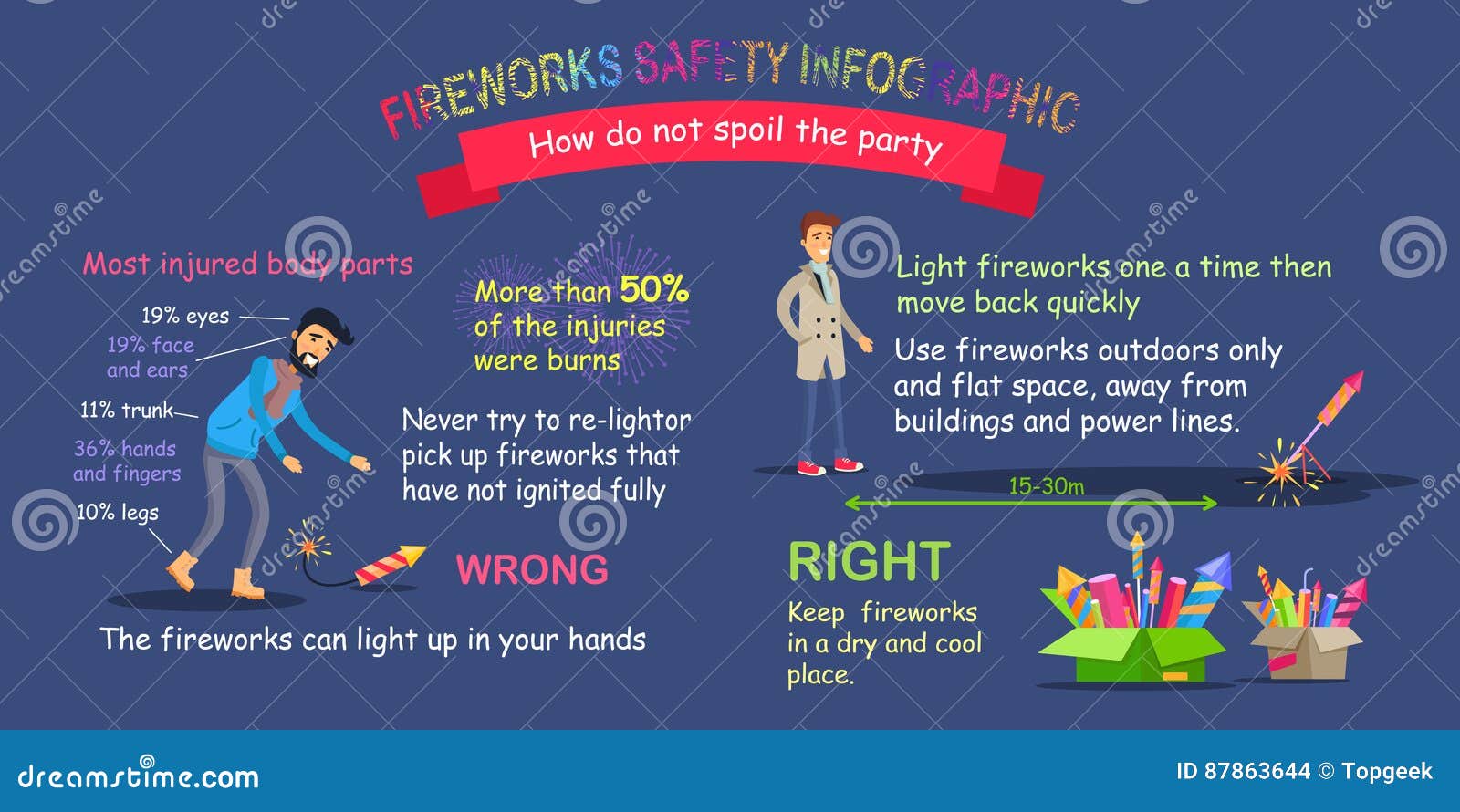 FIREWORKS SAFETY INFOGRAPHIC

How do not spoil the party

Most injured body parts

19% eyes

19% face and ears

11% trunk

36% hands and fingers

10% legs

More than 50% of the injuries were burns

Never try to re-lightor pick up fireworks that have not ignited fully

WRONG

The fireworks can light up in your hands

Light fireworks one a time then move back quickly

Use fireworks outdoors only and flat space, away from buildings and power lines.

15-30m

RIGHT

Keep fireworks in a dry and cool place.

dreamstime.com

ID 87863644 © Topgeek