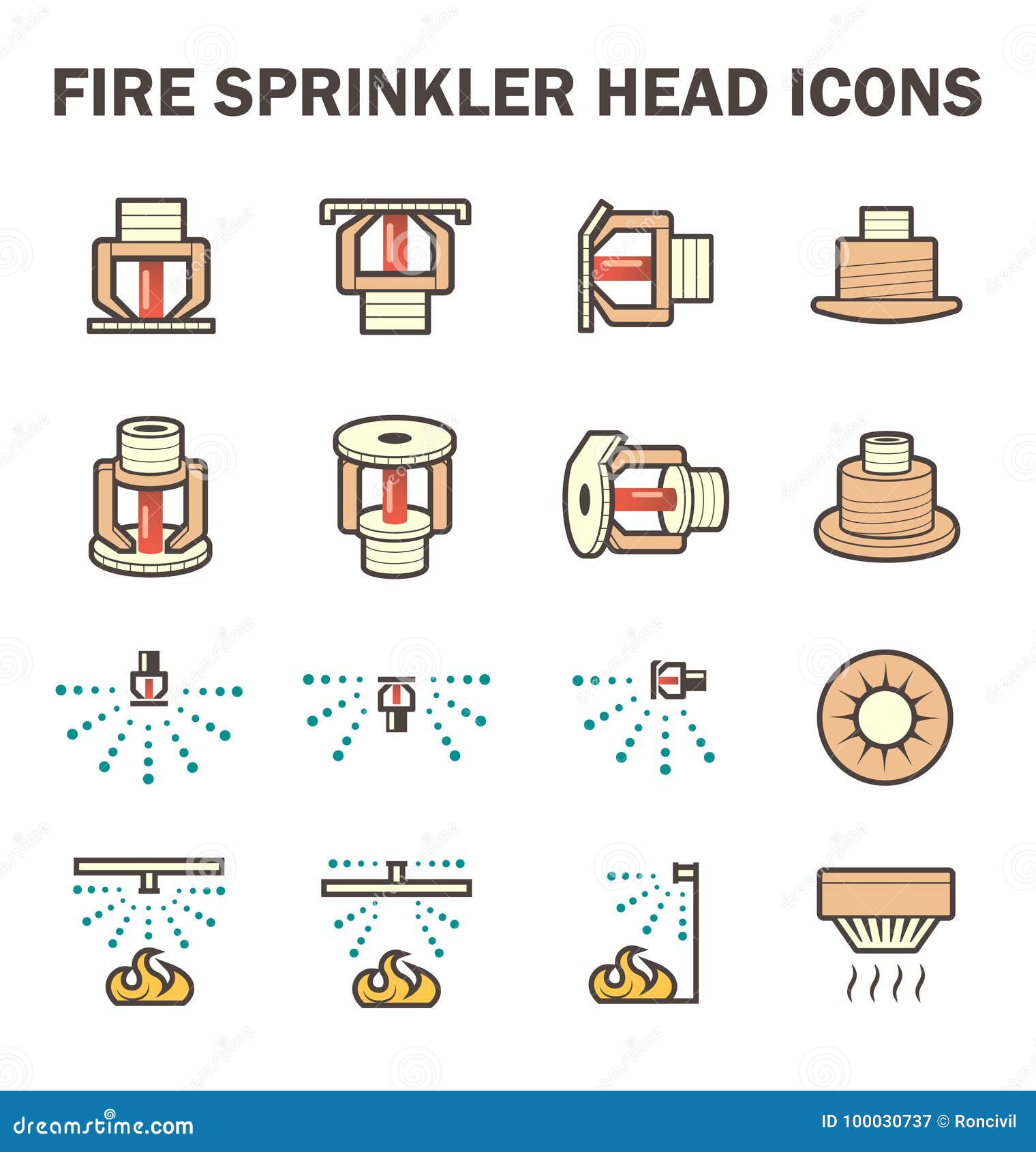 FIRE SPRINKLER HEAD ICONS

dreamstime.com

ID 100030737 © Roncivil