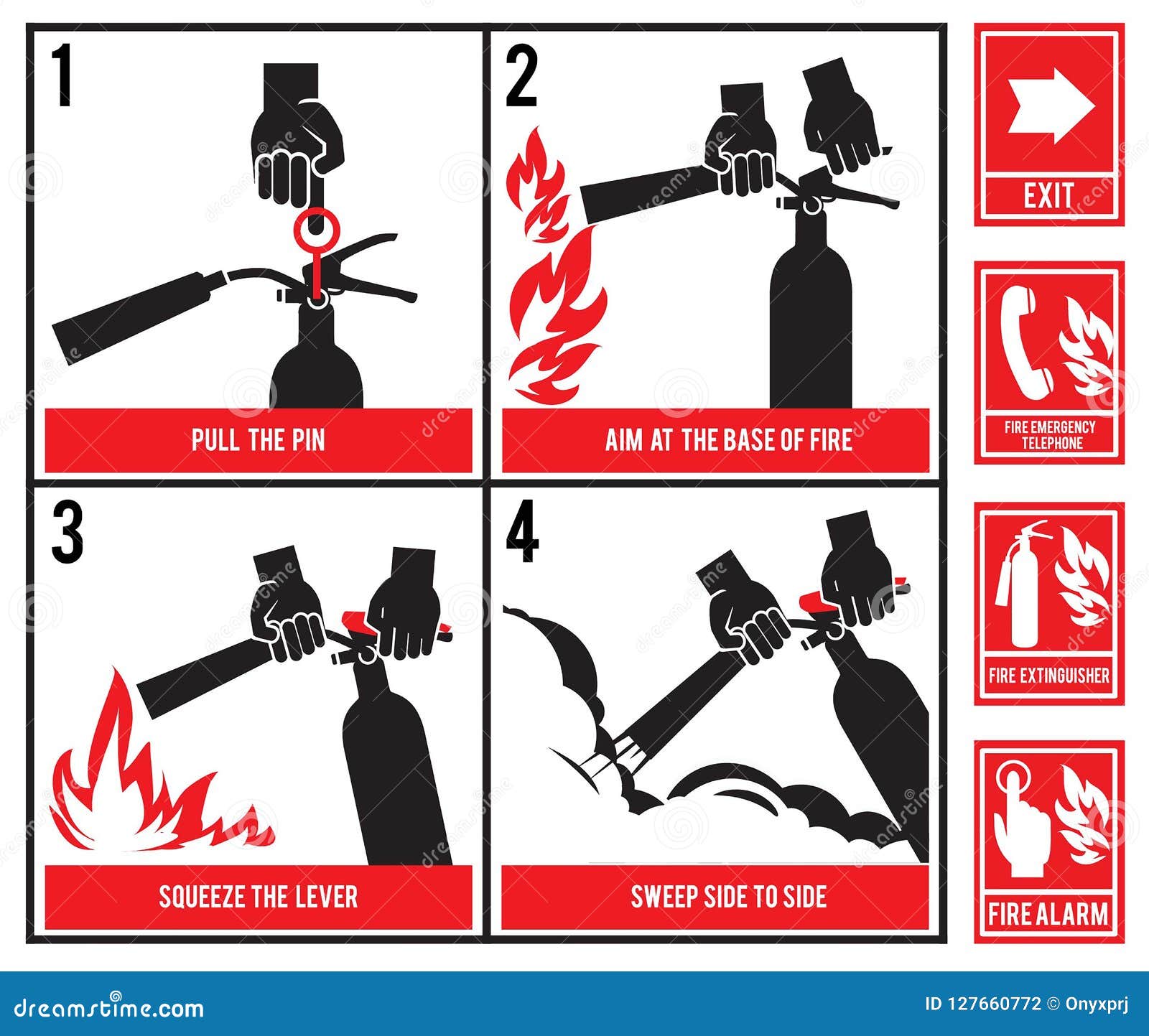 1

PULL THE PIN

2

AIM AT THE BASE OF FIRE

3

SQUEEZE THE LEVER

4

SWEEP SIDE TO SIDE

EXIT

FIRE EMERGENCY TELEPHONE

FIRE EXTINGUISHER

FIRE ALARM

dreamstime.com

ID 127660772 © Onyxprj