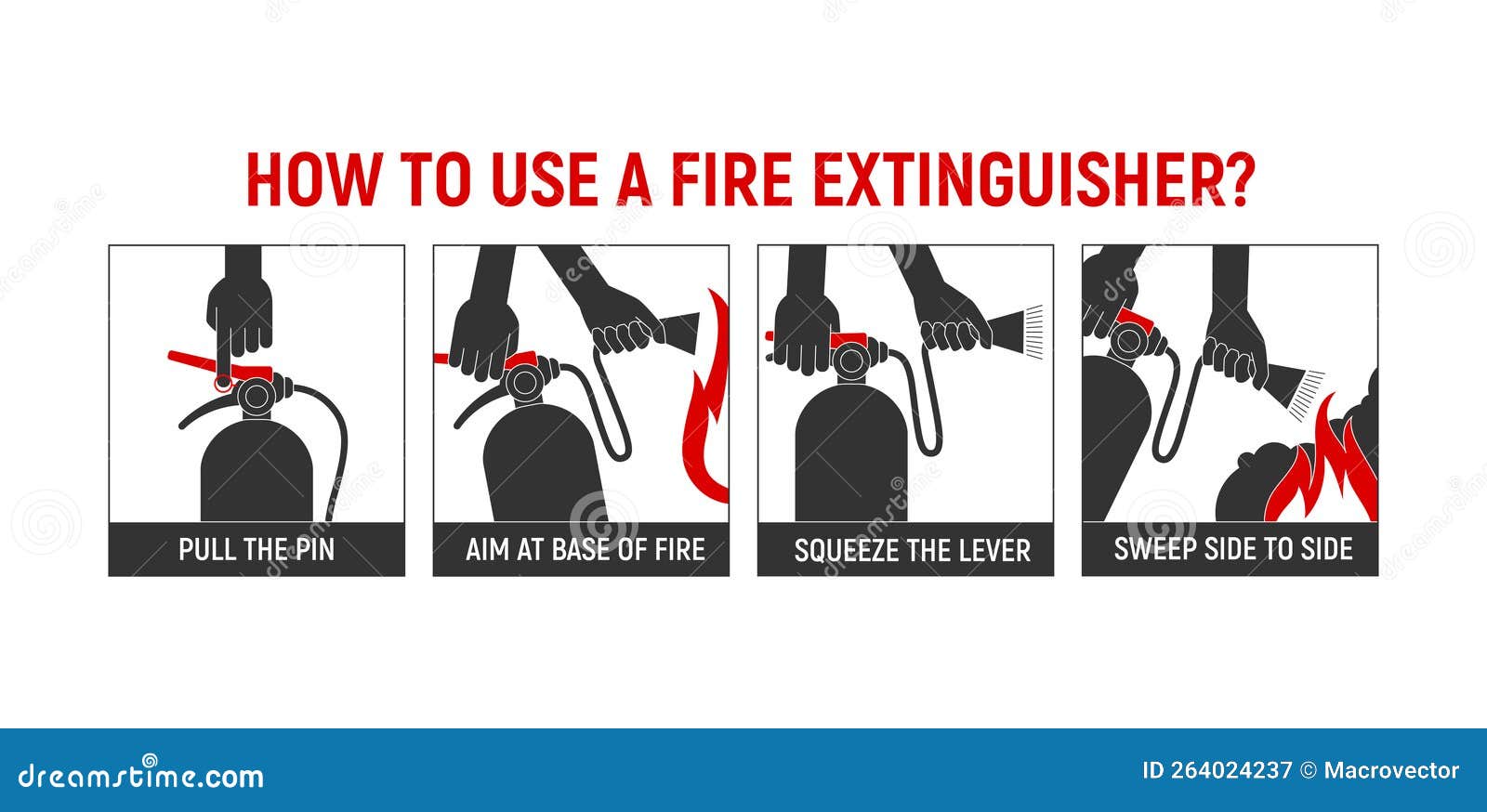 HOW TO USE A FIRE EXTINGUISHER?

PULL THE PIN

AIM AT BASE OF FIRE

SQUEEZE THE LEVER

SWEEP SIDE TO SIDE

dreamstime.com

ID 264024237 © Macrovector