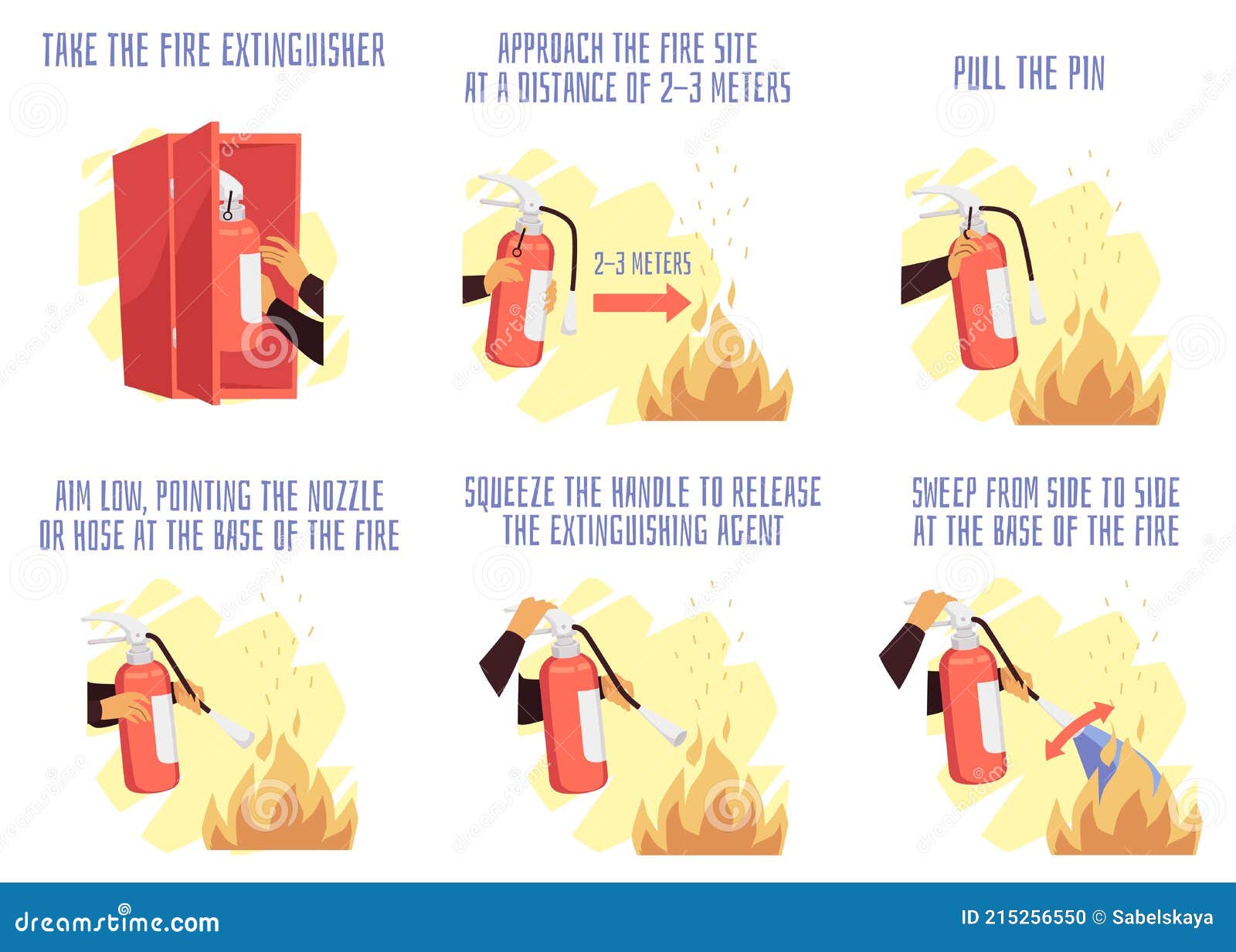 TAKE THE FIRE EXTINGUISHER

APPROACH THE FIRE SITE AT A DISTANCE OF 2–3 METERS

2–3 METERS

PULL THE PIN

AIM LOW, POINTING THE NOZZLE OR HOSE AT THE BASE OF THE FIRE

SQUEEZE THE HANDLE TO RELEASE THE EXTINGUISHING AGENT

SWEEP FROM SIDE TO SIDE AT THE BASE OF THE FIRE

dreamstime.com

ID 215256550 © Sabelskaya