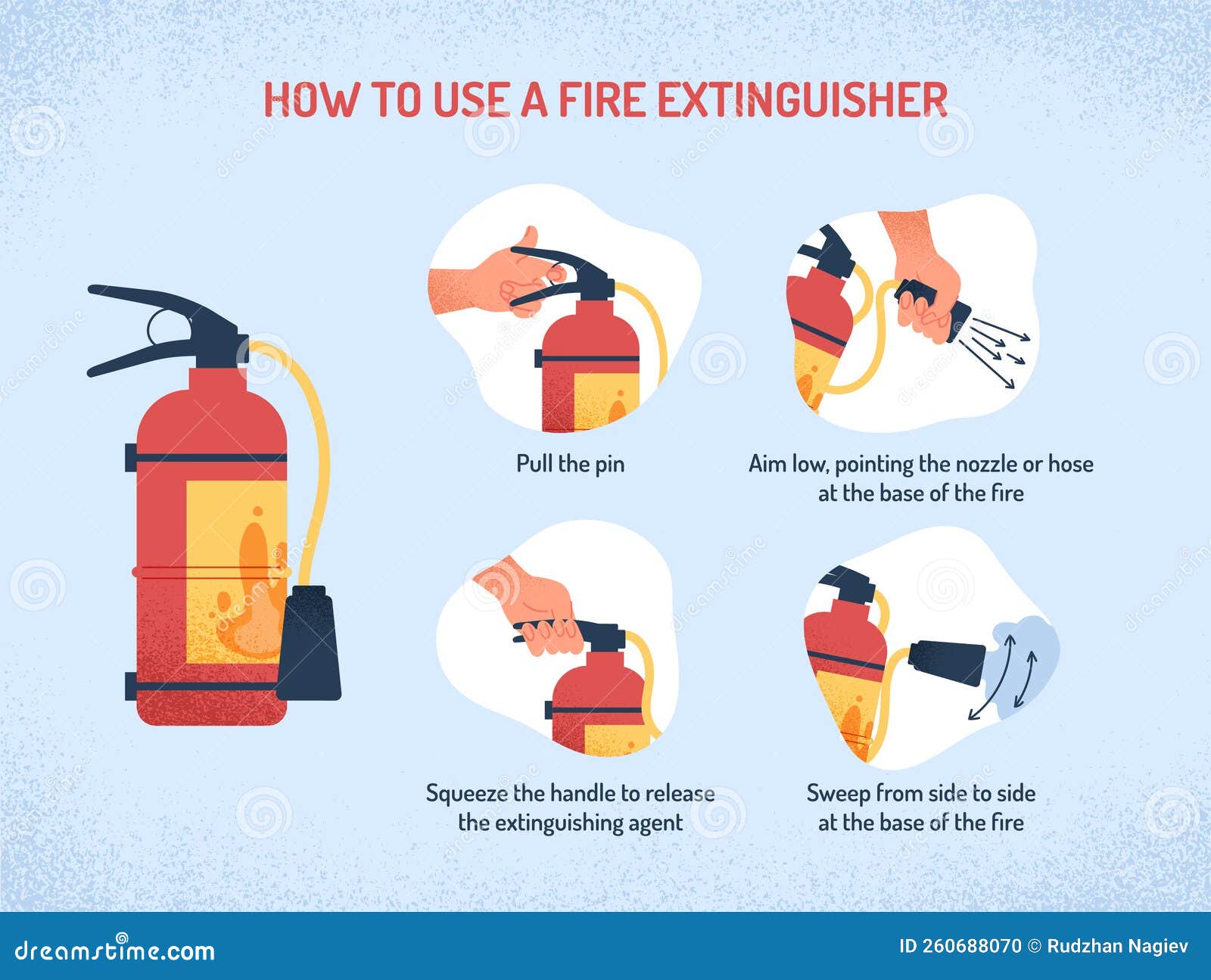 HOW TO USE A FIRE EXTINGUISHER

Pull the pin

Aim low, pointing the nozzle or hose at the base of the fire

Squeeze the handle to release the extinguishing agent

Sweep from side to side at the base of the fire

dreamstime.com

ID 260688070 © Rudzhan Nagiev