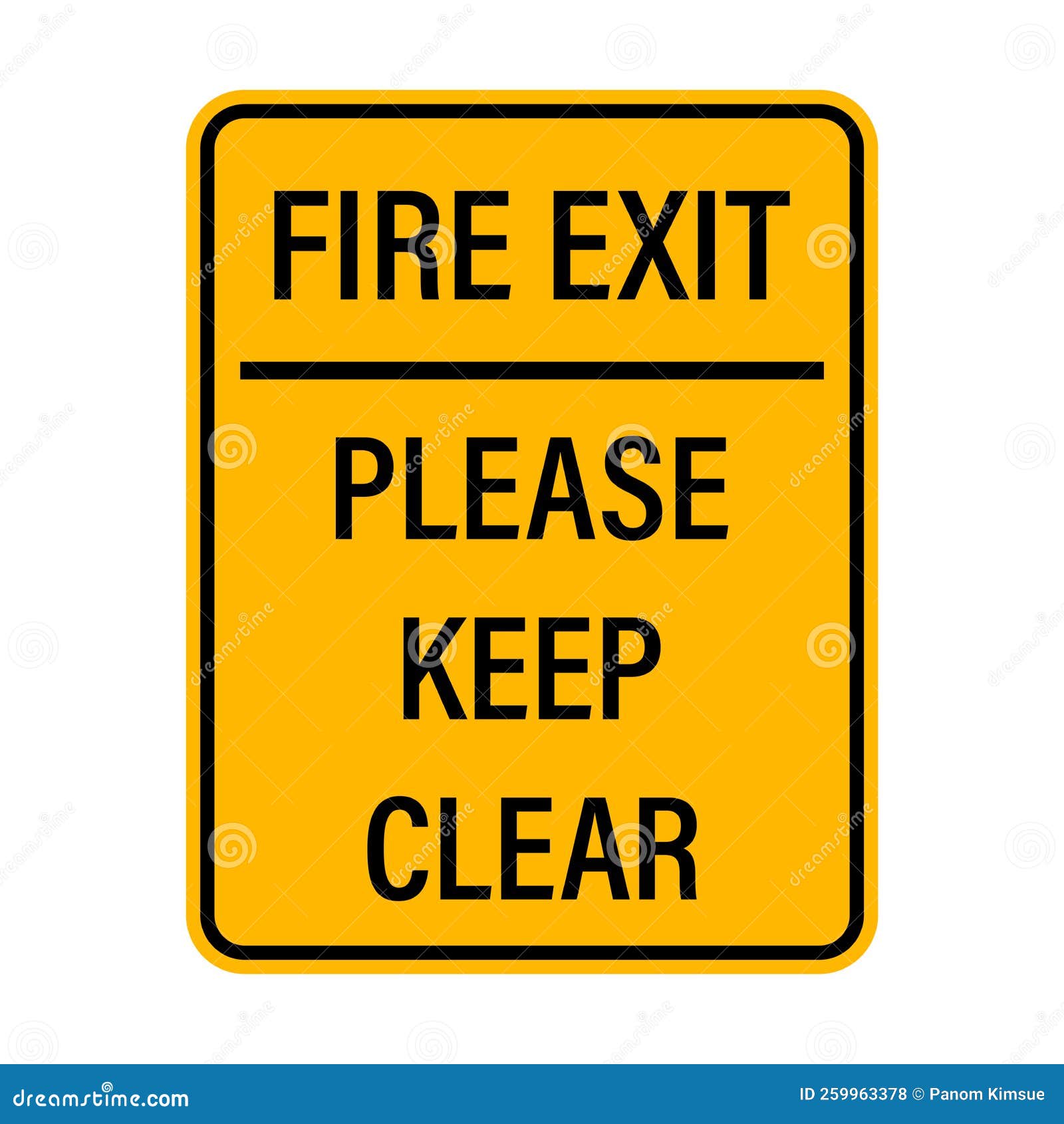 FIRE EXIT

PLEASE
KEEP
CLEAR

dreamstime.com

ID 259963378 © Panom Kimsue